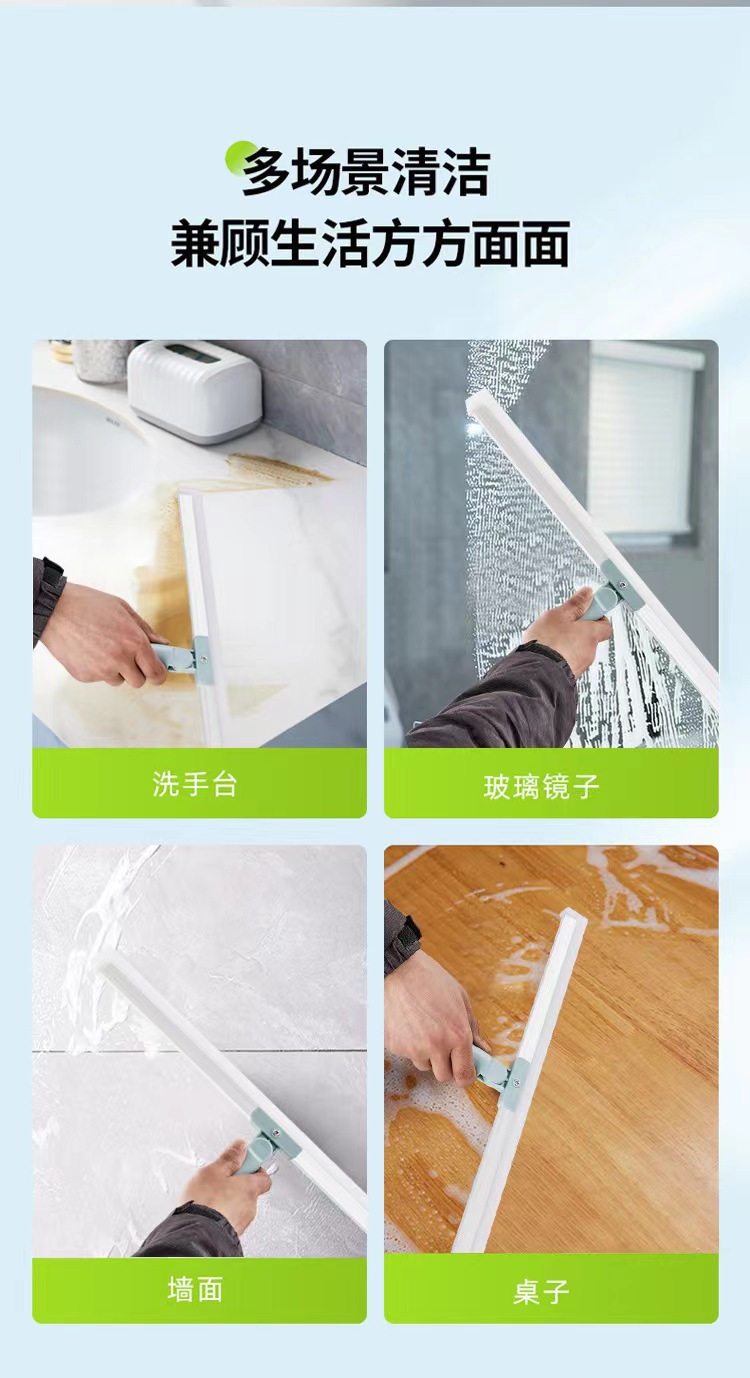 多场景清洁
兼顾生活方方面面

洗手台

玻璃镜子

墙面

桌子