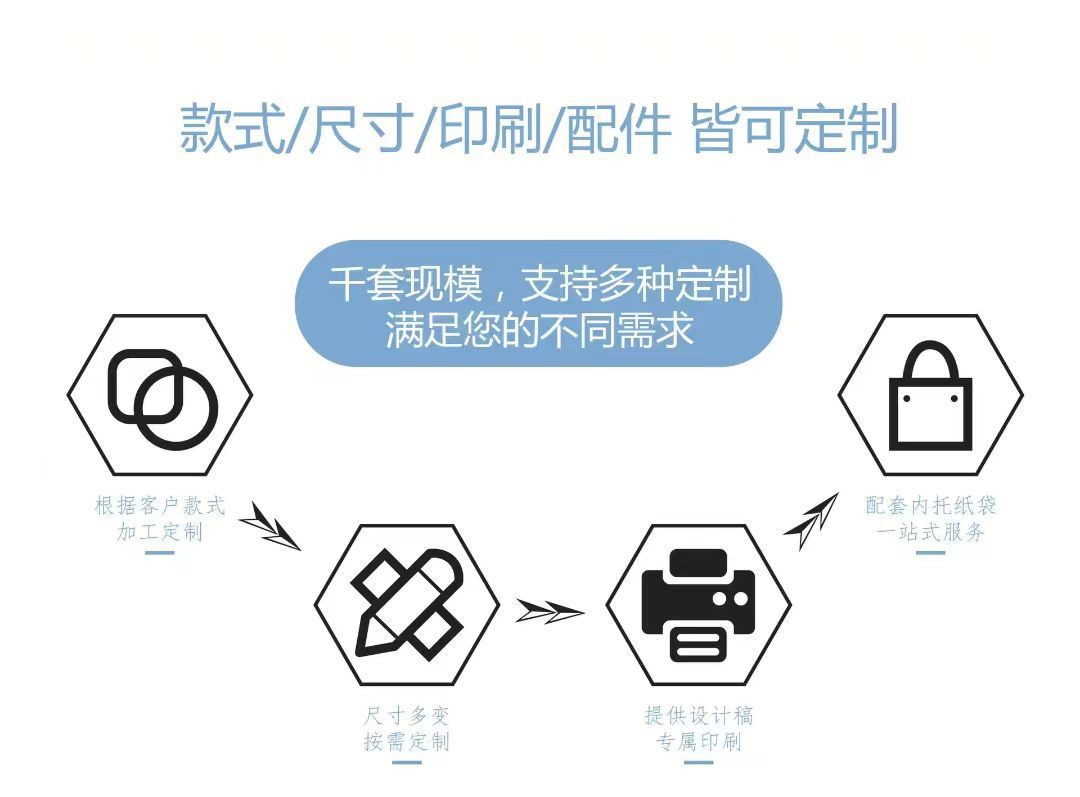 款式/尺寸/印刷/配件 皆可定制

千套现模，支持多种定制
满足您的不同需求

根据客户款式
加工定制

尺寸多变
按需定制

提供设计稿
专属印刷

配套内托纸袋
一站式服务