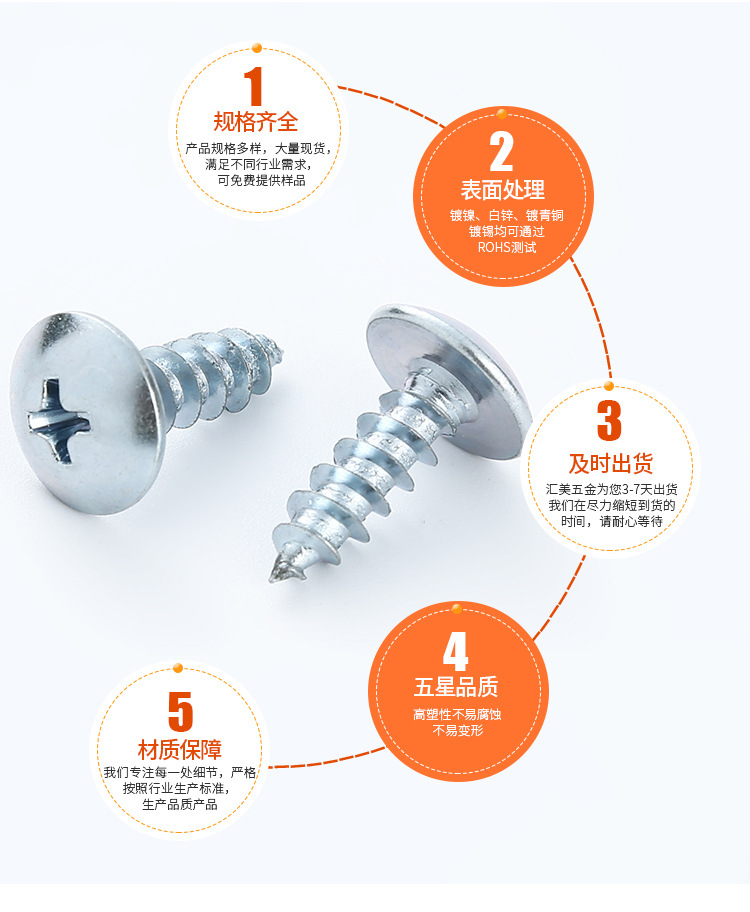 1
规格齐全
产品规格多样，大量现货，满足不同行业需求，可免费提供样品

2
表面处理
镀镍、白锌、镀青铜
镀锡均可通过
ROHS测试

3
及时出货
汇美五金为您3-7天出货
我们在尽力缩短到货的时间，请耐心等待

4
五星品质
高塑性不易腐蚀
不易变形

5
材质保障
我们专注每一处细节，严格按照行业生产标准，生产品质产品