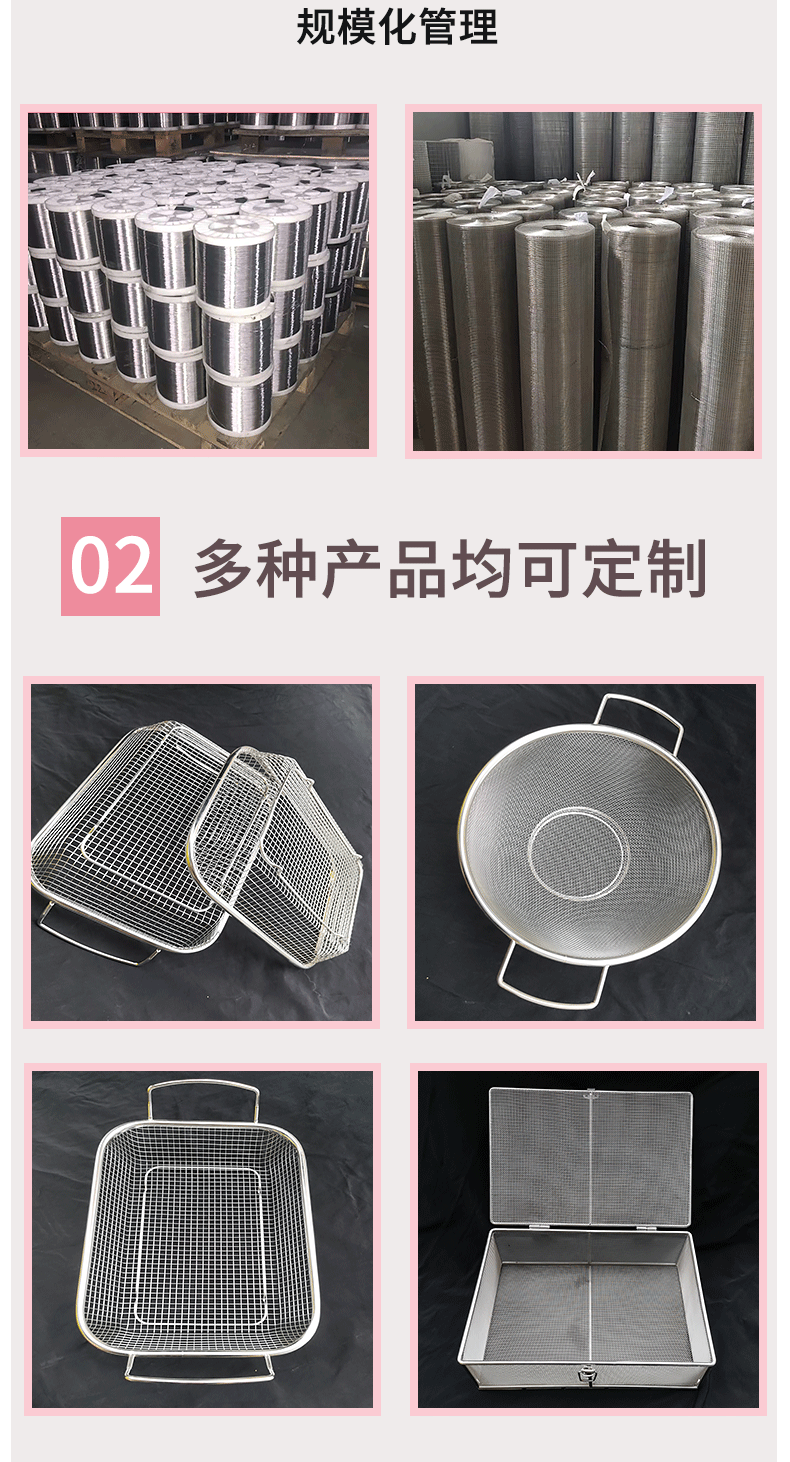 规模化管理

02 多种产品均可定制