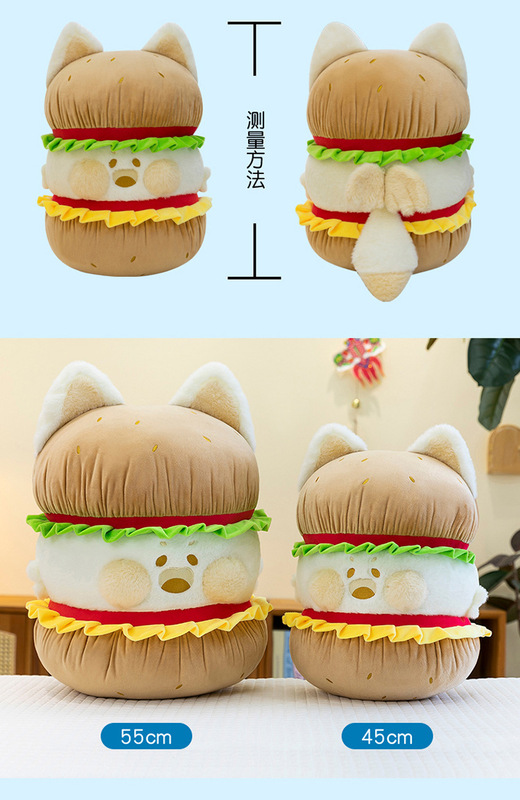 测量方法

55cm

45cm