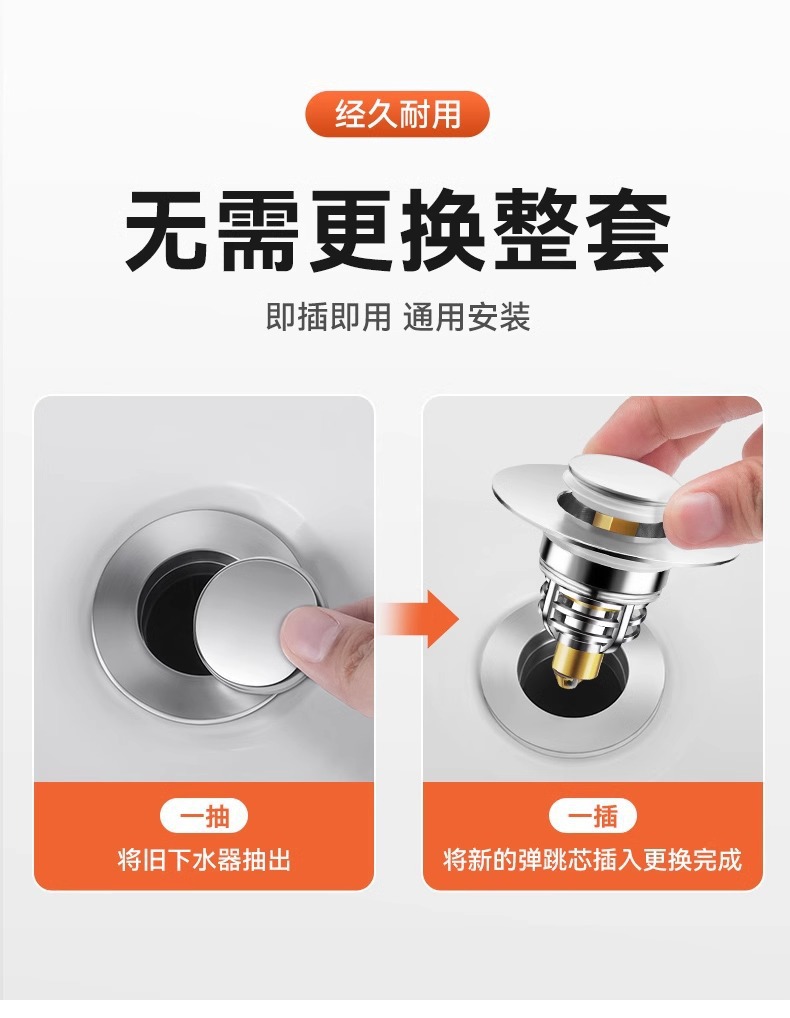 经久耐用

无需更换整套

即插即用 通用安装

一抽

将旧下水器抽出

一插

将新的弹跳芯插入更换完成