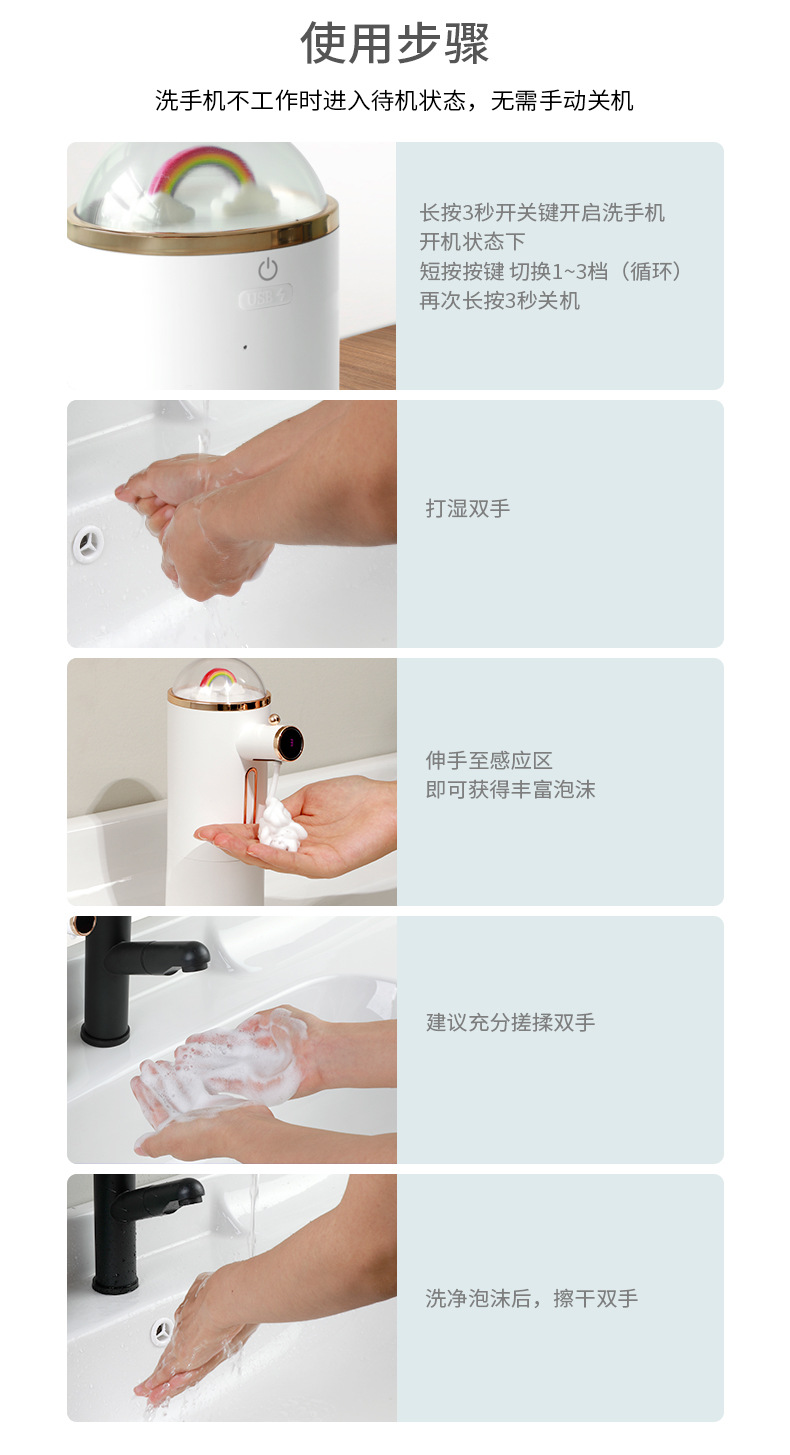 使用步骤

洗手机不工作时进入待机状态，无需手动关机

USB

长按3秒开关键开启洗手机
开机状态下
短按按键 切换1~3档（循环）
再次长按3秒关机

打湿双手

伸手至感应区
即可获得丰富泡沫

建议充分搓揉双手

洗净泡沫后，擦干双手