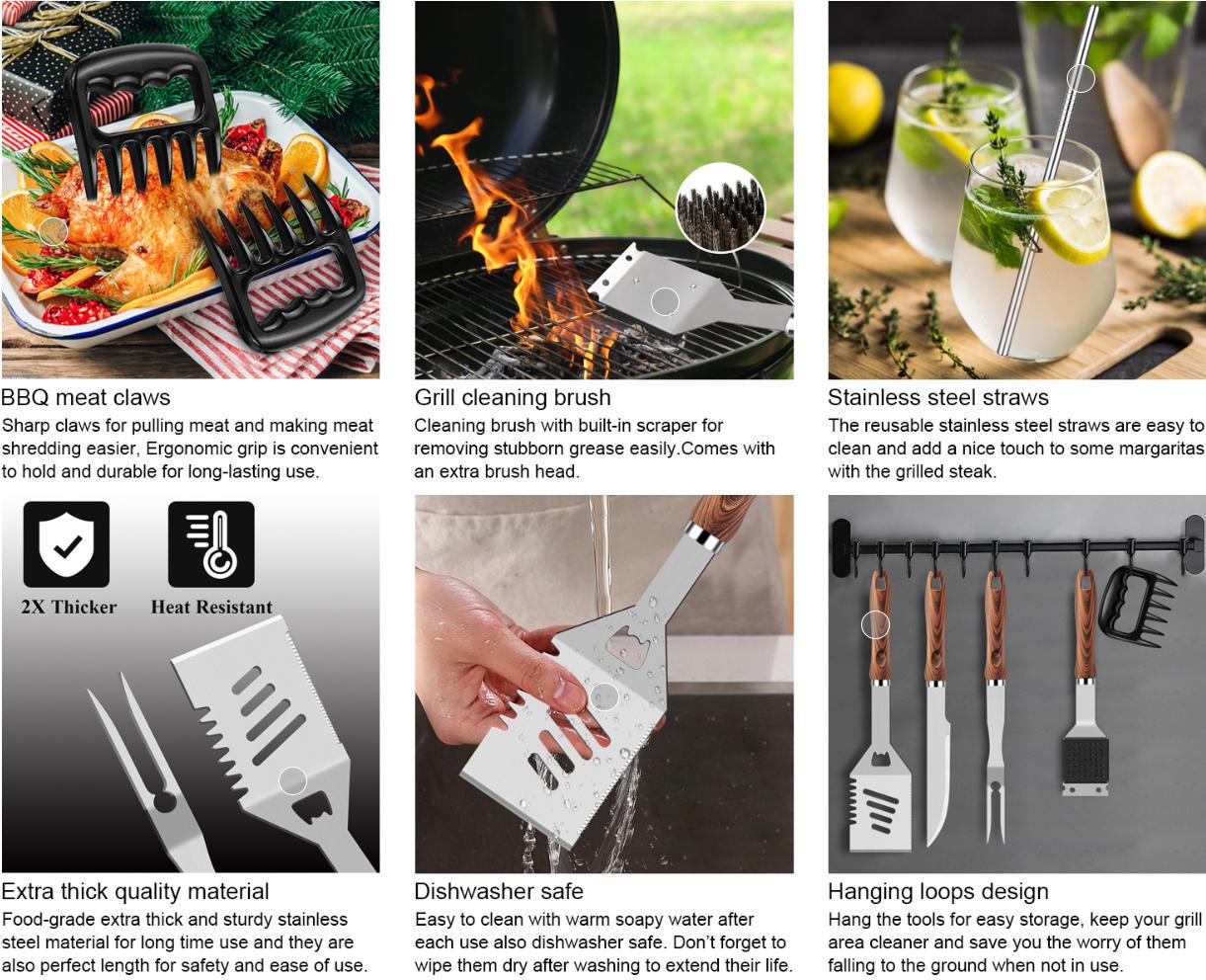 BBQ meat claws

Sharp claws for pulling meat and making meat shredding easier, Ergonomic grip is convenient to hold and durable for long-lasting use.

Grill cleaning brush

Cleaning brush with built-in scraper for removing stubborn grease easily.Comes with an extra brush head.

Stainless steel straws

The reusable stainless steel straws are easy to clean and add a nice touch to some margaritas with the grilled steak.

2X Thicker

Heat Resistant

Extra thick quality material

Food-grade extra thick and sturdy stainless steel material for long time use and they are also perfect length for safety and ease of use.

Dishwasher safe

Easy to clean with warm soapy water after each use also dishwasher safe. Don't forget to wipe them dry after washing to extend their life.

Hanging loops design

Hang the tools for easy storage, keep your grill area cleaner and save you the worry of them falling to the ground when not in use.