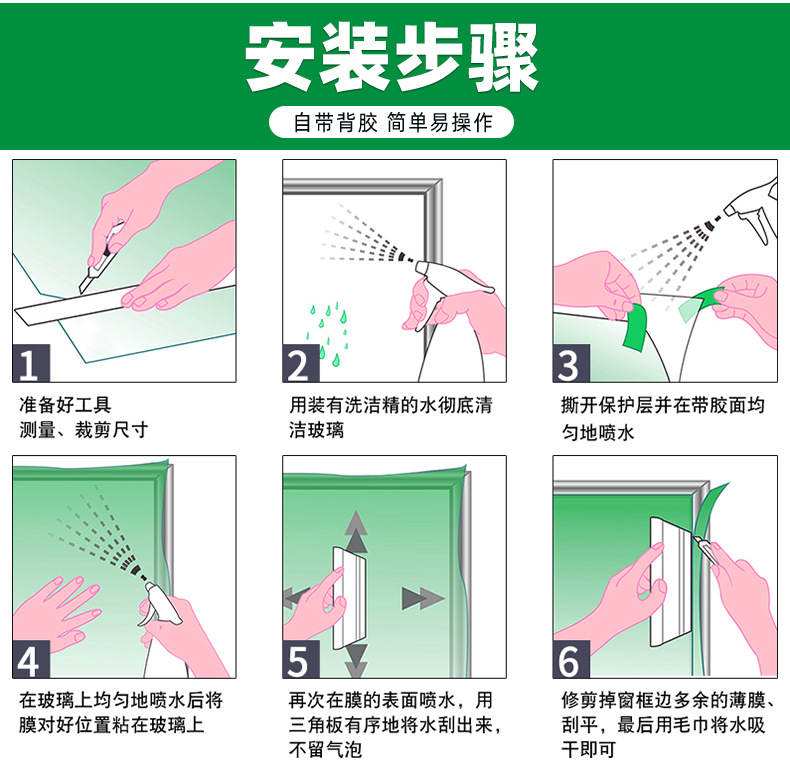 安装步骤

自带背胶 简单易操作

1

准备好工具
测量、裁剪尺寸

2

用装有洗洁精的水彻底清洁玻璃

3

撕开保护层并在带胶面均匀地喷水

4

在玻璃上均匀地喷水后将膜对好位置粘在玻璃上

5

再次在膜的表面喷水，用三角板有序地将水刮出来，不留气泡

6

修剪掉窗框边多余的薄膜、刮平，最后用毛巾将水吸干即可