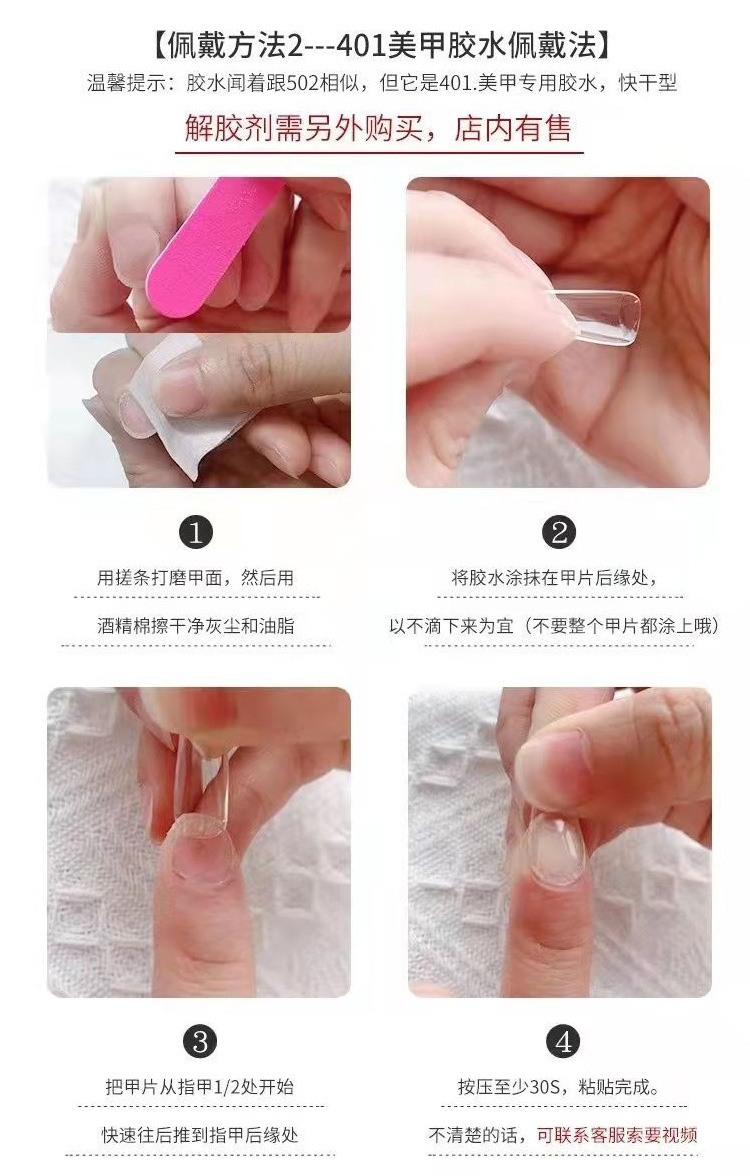 【佩戴方法2---401美甲胶水佩戴法】
温馨提示：胶水闻着跟502相似，但它是401.美甲专用胶水，快干型

解胶剂需另外购买，店内有售

1

用搓条打磨甲面，然后用
酒精棉擦干净灰尘和油脂

2

将胶水涂抹在甲片后缘处，
以不滴下来为宜（不要整个甲片都涂上哦）

3

把甲片从指甲1/2处开始
快速往后推到指甲后缘处

4

按压至少30S，粘贴完成。
不清楚的话，可联系客服索要视频