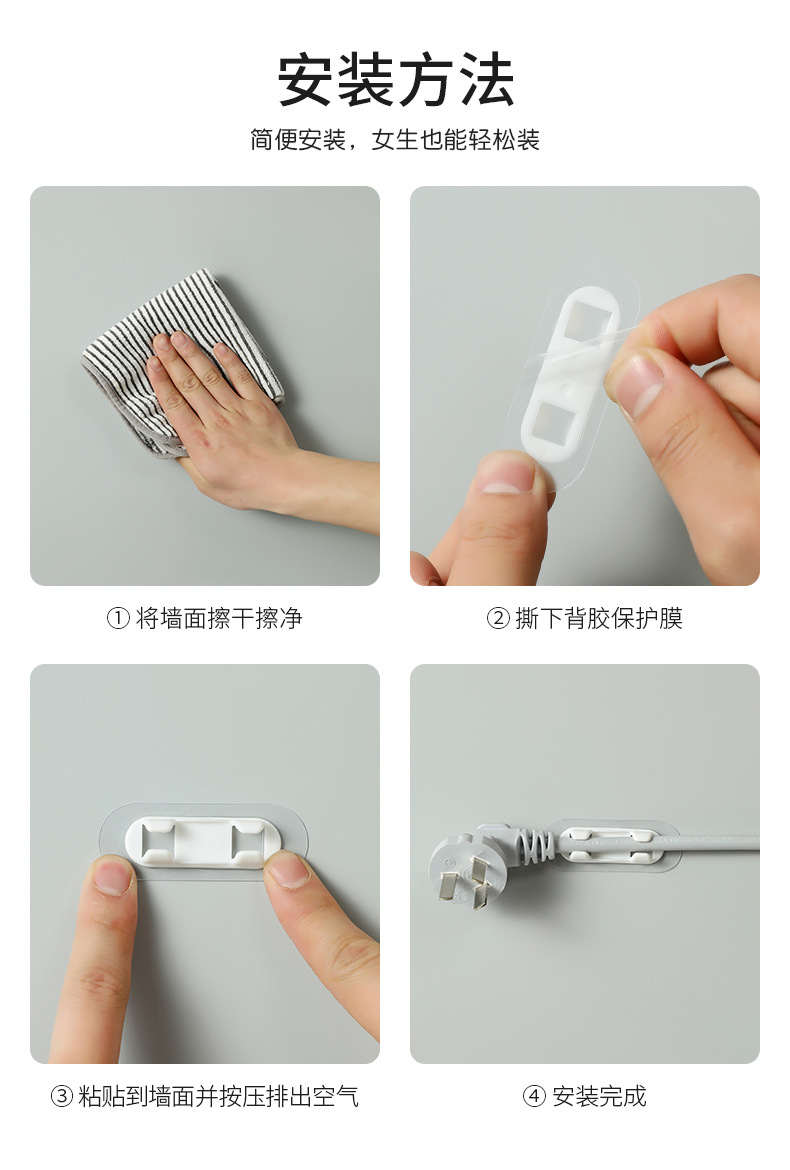 安装方法

简便安装，女生也能轻松装

① 将墙面擦干擦净

② 撕下背胶保护膜

③ 粘贴到墙面并按压排出空气

④ 安装完成