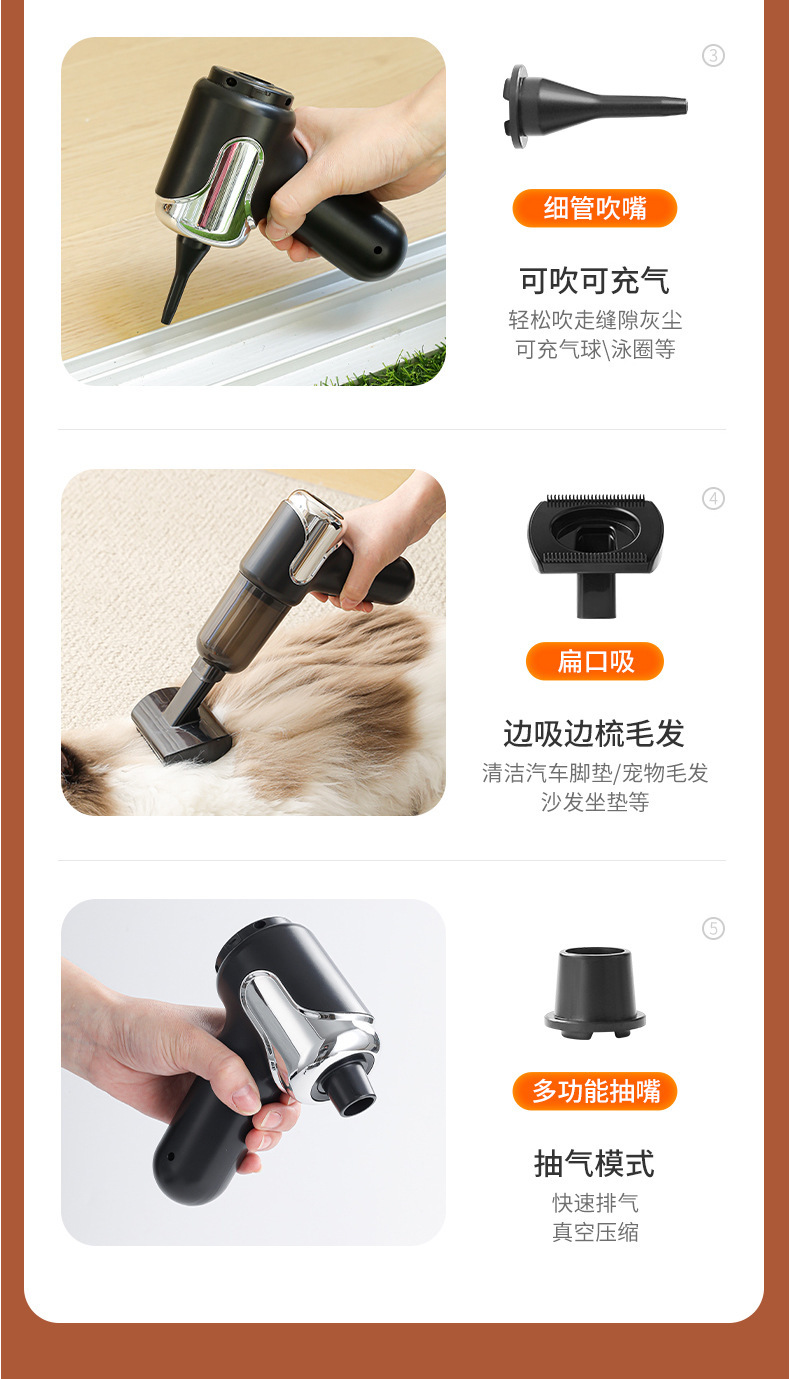 ③

细管吹嘴

可吹可充气

轻松吹走缝隙灰尘
可充气球\泳圈等

④

扁口吸

边吸边梳毛发

清洁汽车脚垫/宠物毛发
沙发坐垫等

⑤

多功能抽嘴

抽气模式

快速排气
真空压缩