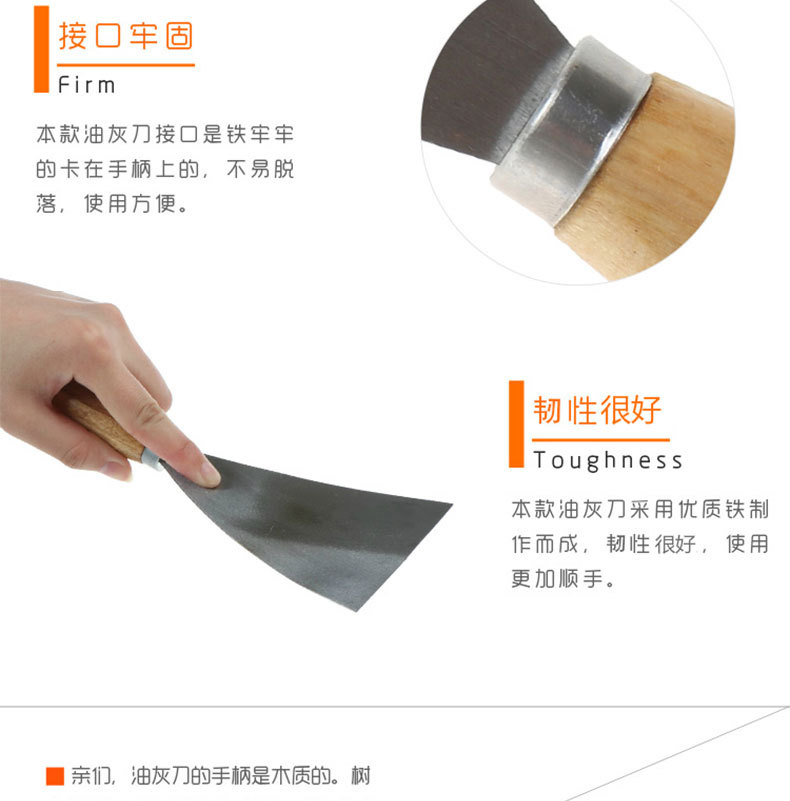 接口牢固
Firm

本款油灰刀接口是铁牢牢的卡在手柄上的，不易脱落，使用方便。

韧性很好
Toughness

本款油灰刀采用优质铁制作而成，韧性很好，使用更加顺手。

亲们，油灰刀的手柄是木质的。树