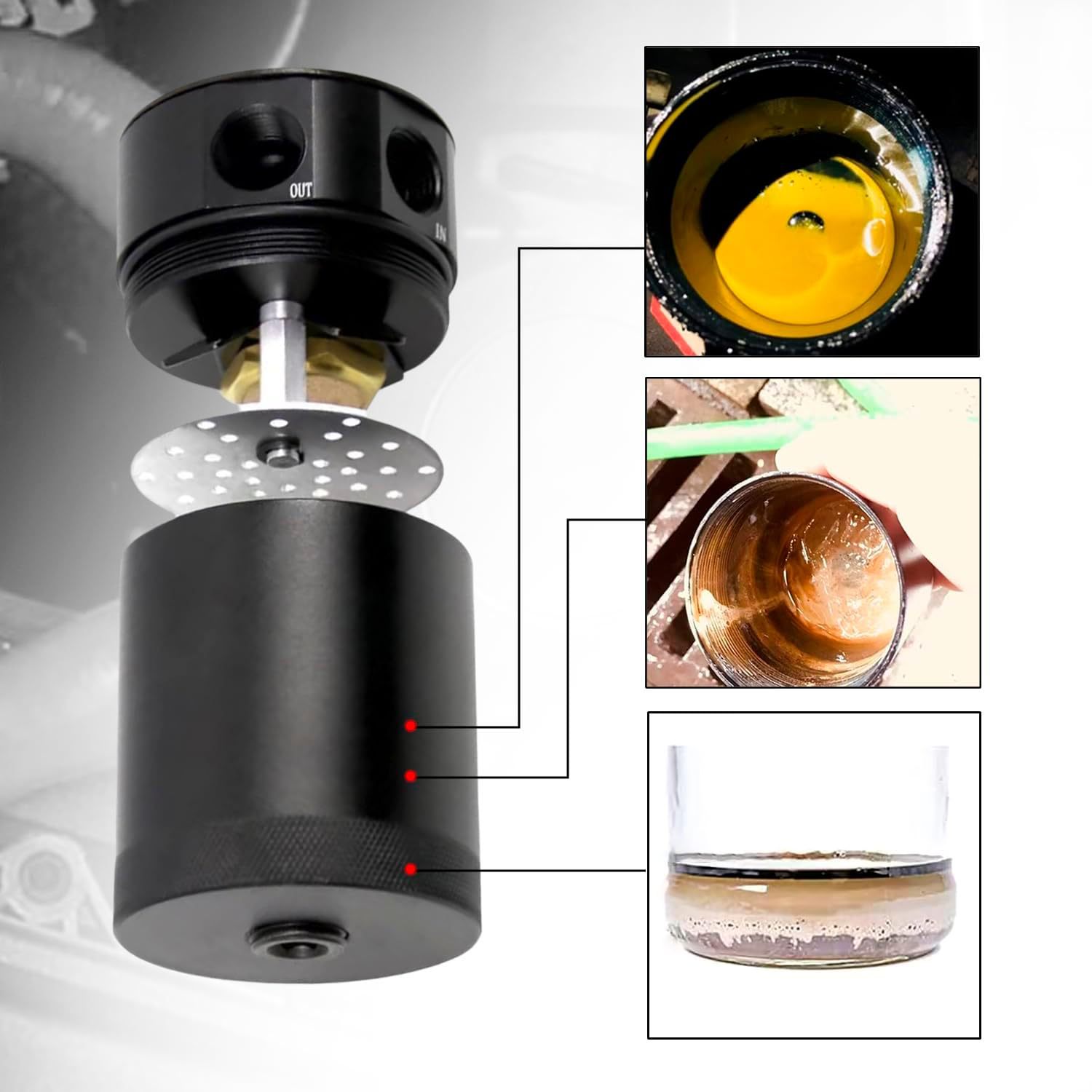 OUT
IN