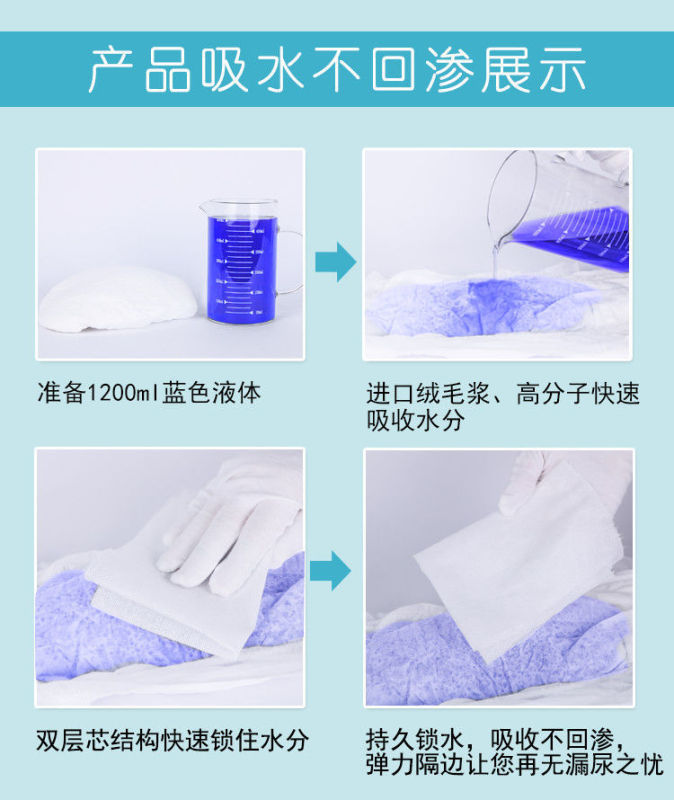 产品吸水不回渗展示

准备1200ml蓝色液体

进口绒毛浆、高分子快速吸收水分

双层芯结构快速锁住水分

持久锁水，吸收不回渗，弹力隔边让您再无漏尿之忧