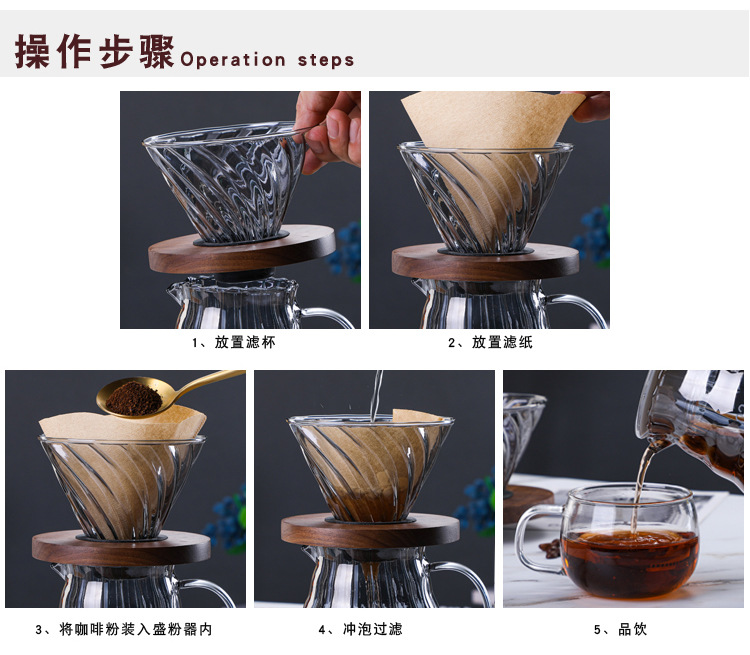 操作步骤 Operation steps

1、放置滤杯

2、放置滤纸

3、将咖啡粉装入盛粉器内

4、冲泡过滤

5、品饮