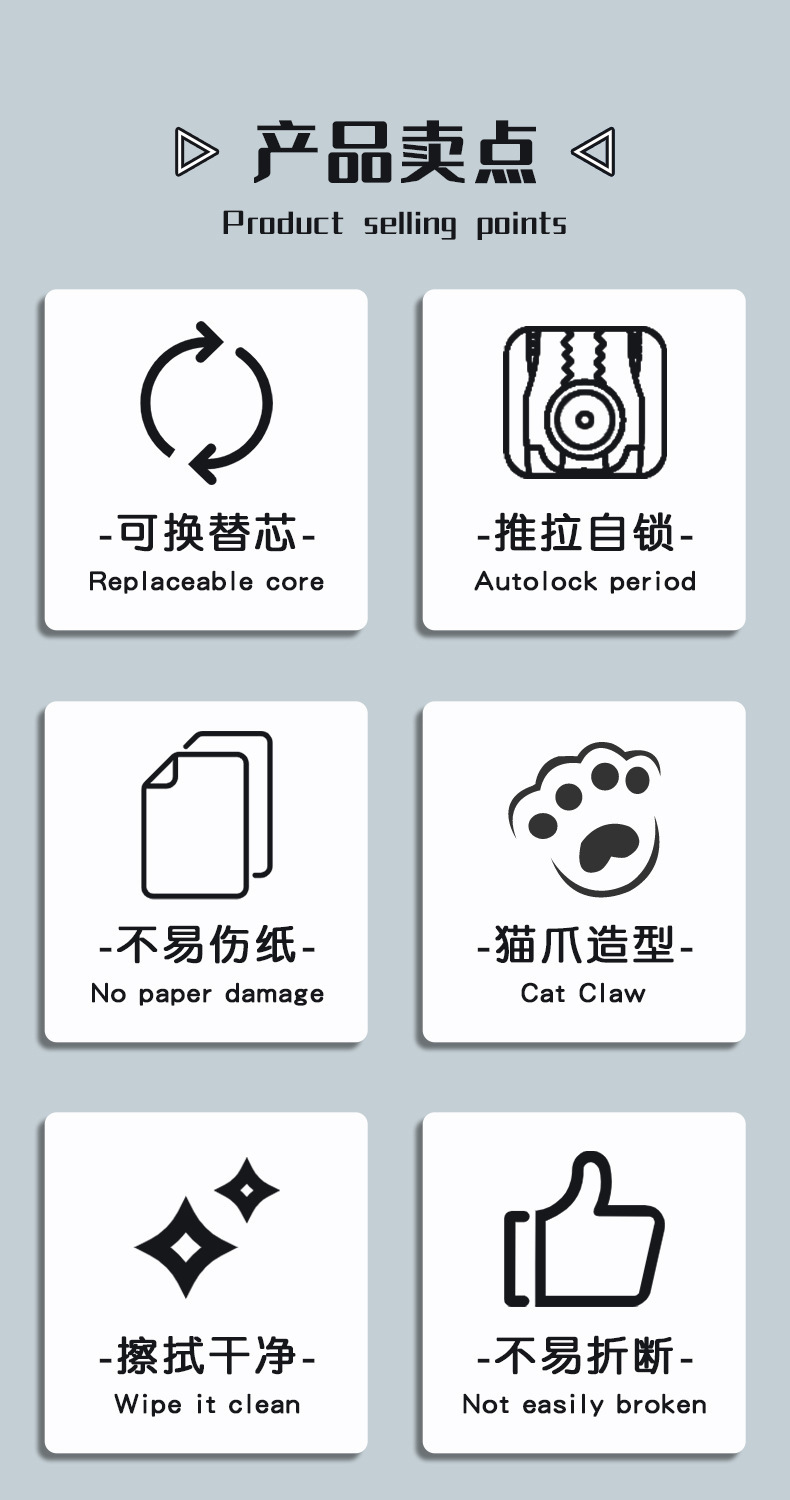 产品卖点
Product selling points

-可换替芯-
Replaceable core

-推拉自锁-
Autolock period

-不易伤纸-
No paper damage

-猫爪造型-
Cat Claw

-擦拭干净-
Wipe it clean

-不易折断-
Not easily broken