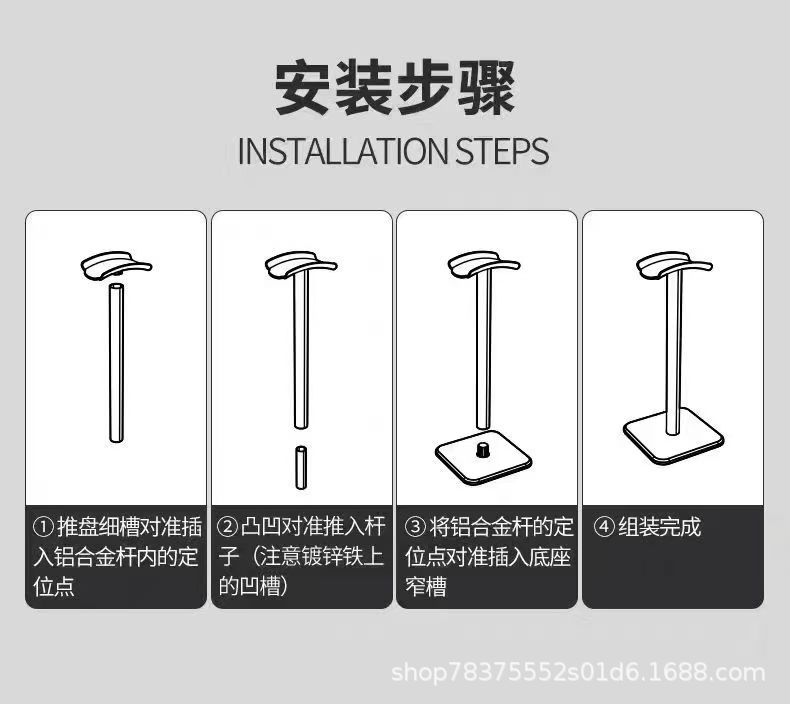 安装步骤
INSTALLATION STEPS

①推盘细槽对准插入铝合金杆内的定位点

②凸凹对准推入杆子（注意镀锌铁上的凹槽）

③将铝合金杆的定位点对准插入底座窄槽

④组装完成

shop78375552s01d6.1688.com