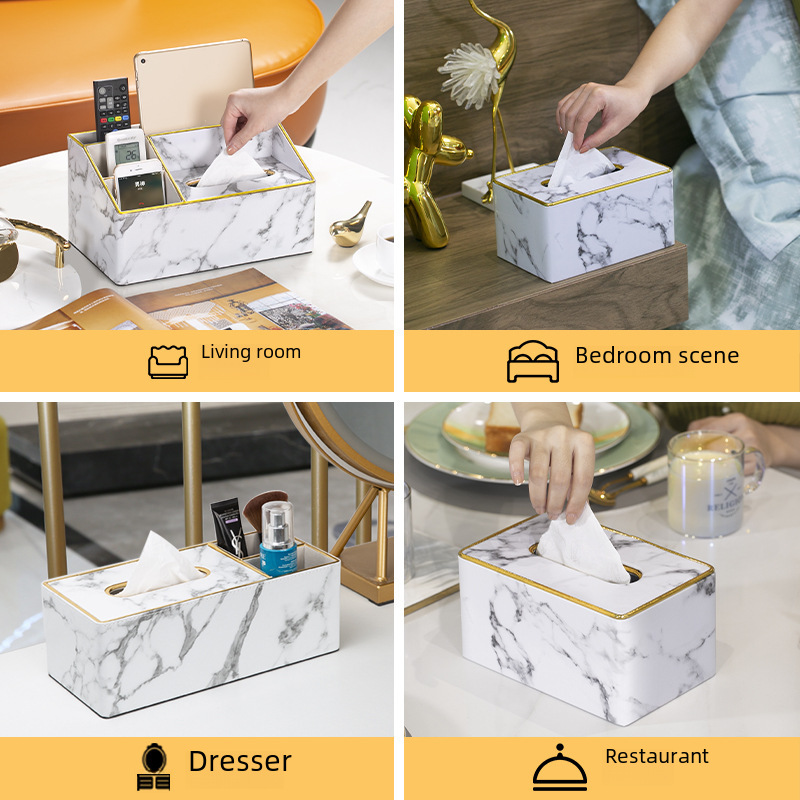 Living room

Bedroom scene

Dresser

Restaurant