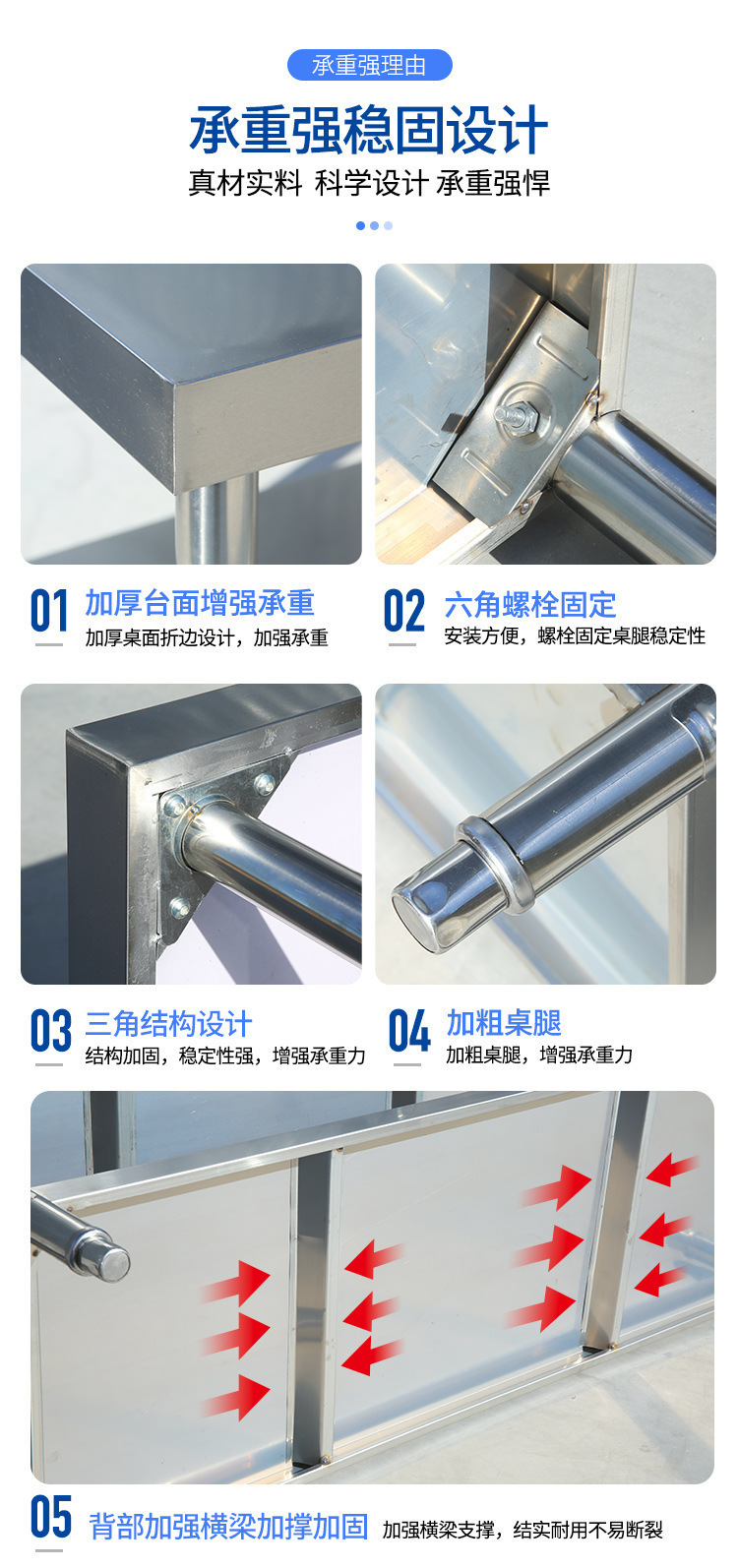 承重强理由

承重强稳固设计

真材实料 科学设计 承重强悍

01 加厚台面增强承重

加厚桌面折边设计，加强承重

02 六角螺栓固定

安装方便，螺栓固定桌腿稳定性

03 三角结构设计

结构加固，稳定性强，增强承重力

04 加粗桌腿

加粗桌腿，增强承重力

05 背部加强横梁加撑加固

加强横梁支撑，结实耐用不易断裂