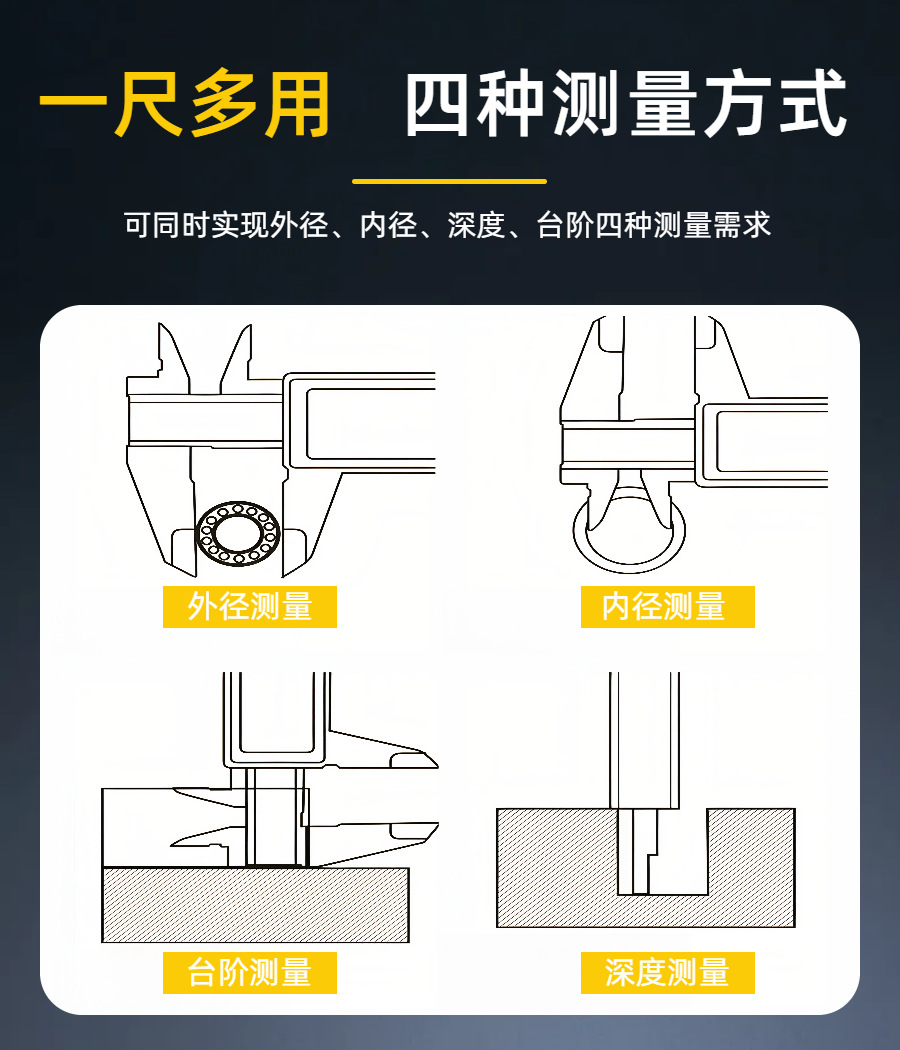 一尺多用 四种测量方式

可同时实现外径、内径、深度、台阶四种测量需求

外径测量

内径测量

台阶测量

深度测量