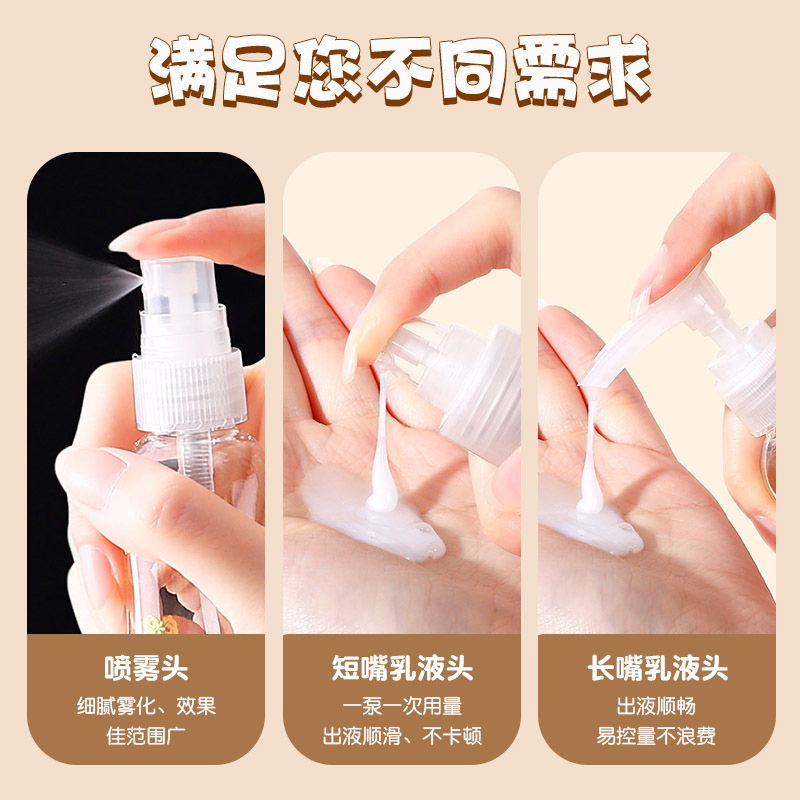 满足您不同需求

喷雾头
细腻雾化、效果佳范围广

短嘴乳液头
一泵一次用量
出液顺滑、不卡顿

长嘴乳液头
出液顺畅
易控量不浪费