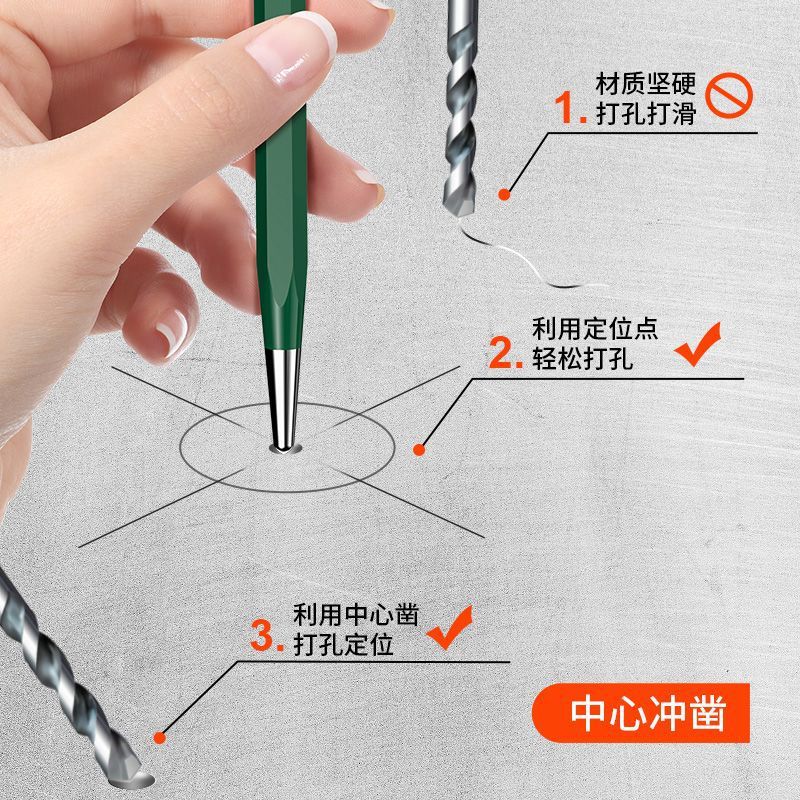 1. 材质坚硬
打孔打滑

2. 利用定位点
轻松打孔

3. 利用中心凿
打孔定位

中心冲凿