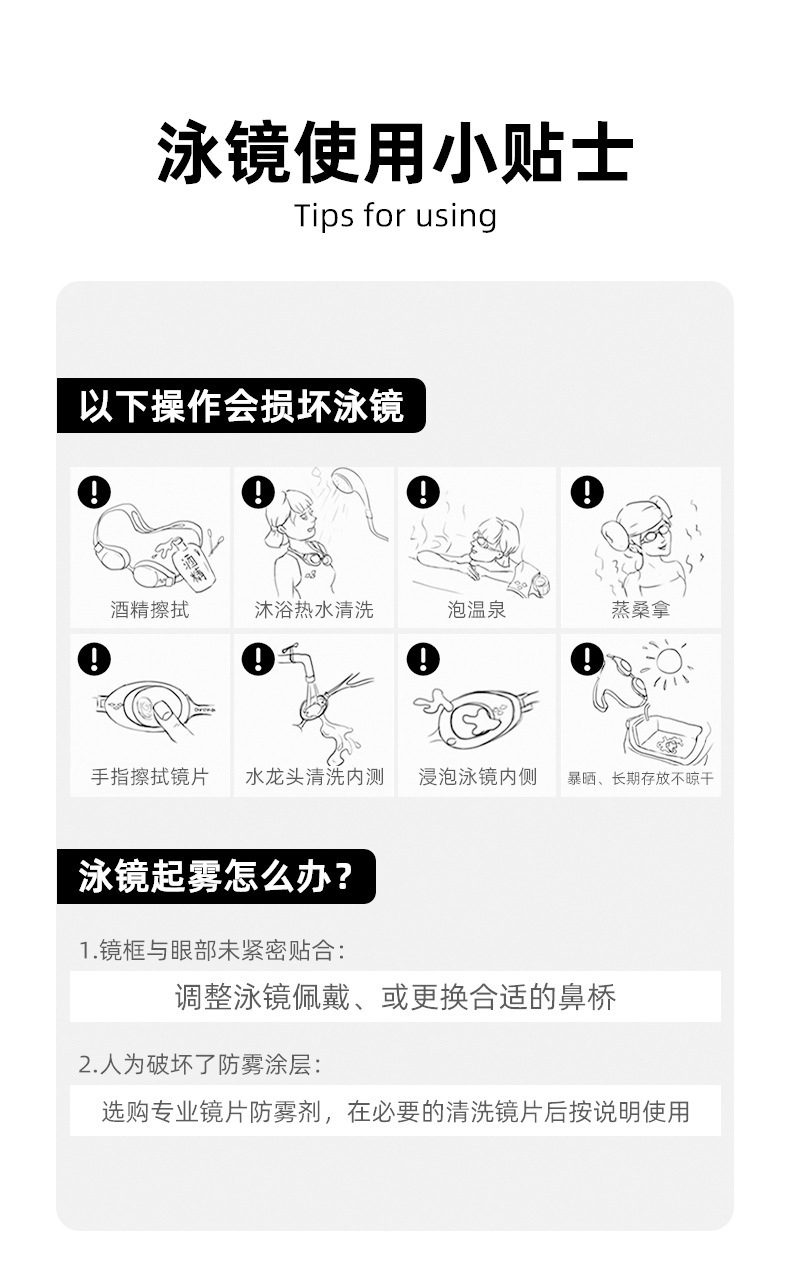 泳镜使用小贴士

Tips for using

以下操作会损坏泳镜

酒精

酒精擦拭

沐浴热水清洗

泡温泉

蒸桑拿

手指擦拭镜片

水龙头清洗内测

浸泡泳镜内侧

暴晒、长期存放不晾干

泳镜起雾怎么办？

1.镜框与眼部未紧密贴合：

调整泳镜佩戴、或更换合适的鼻桥

2.人为破坏了防雾涂层：

选购专业镜片防雾剂，在必要的清洗镜片后按说明使用