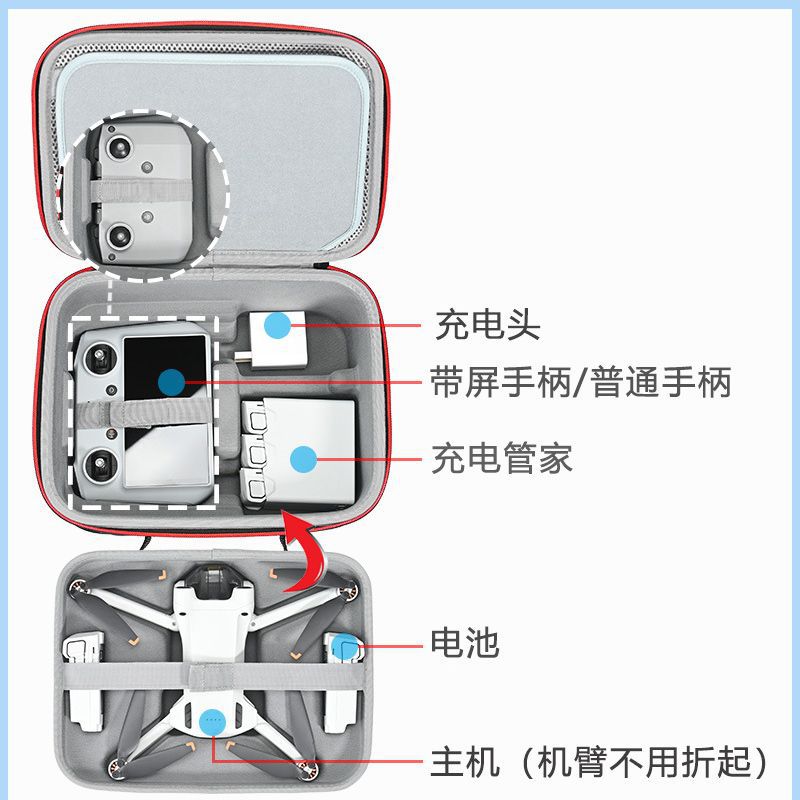 充电头

带屏手柄/普通手柄

充电管家

电池

主机（机臂不用折起）