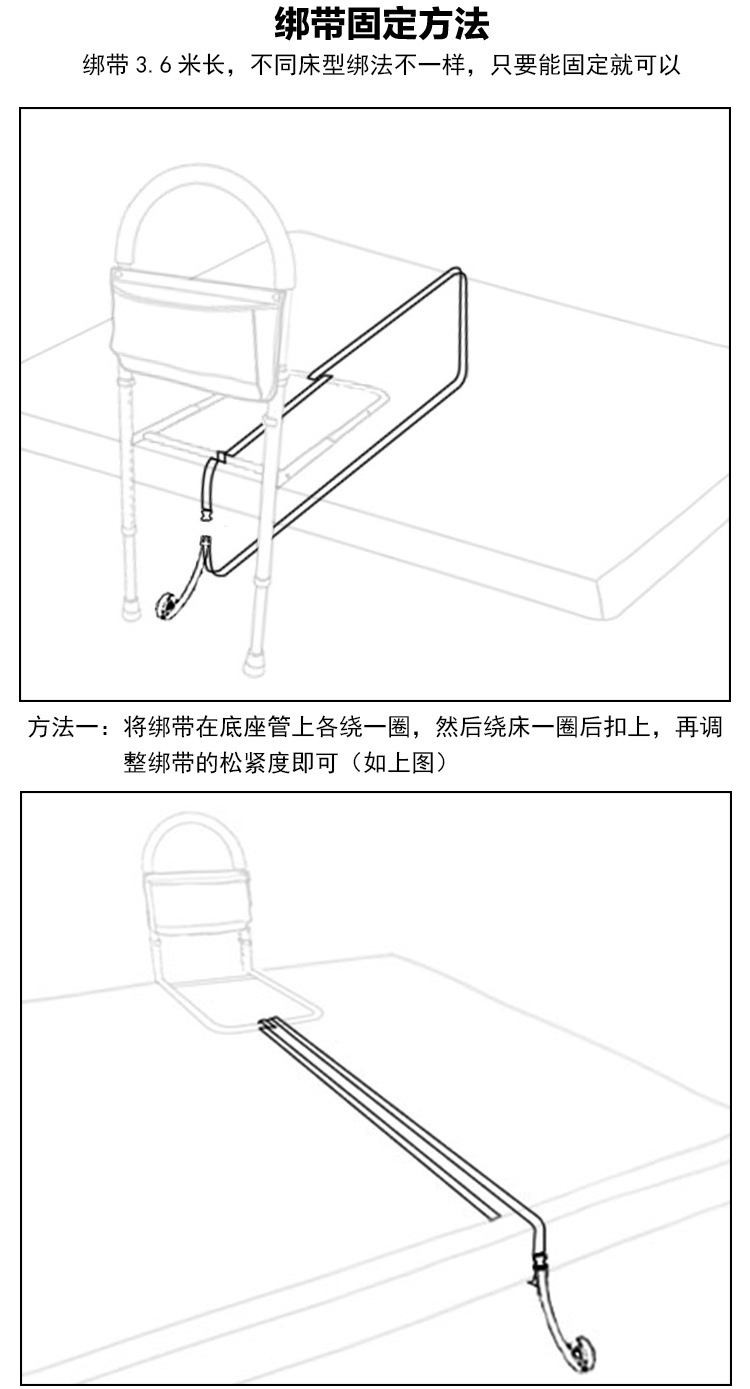 绑带固定方法

绑带 3.6 米长，不同床型绑法不一样，只要能固定就可以

方法一：将绑带在底座管上各绕一圈，然后绕床一圈后扣上，再调整绑带的松紧度即可（如上图）