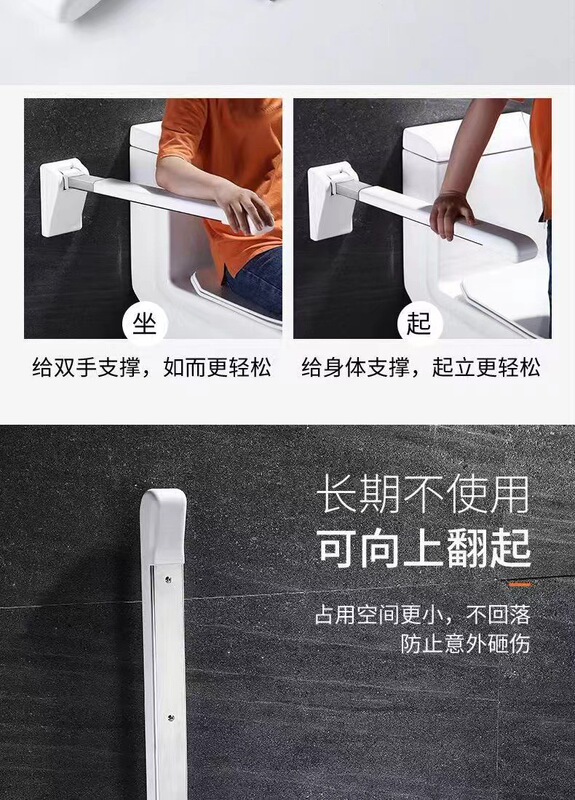 坐

给双手支撑，如而更轻松

起

给身体支撑，起立更轻松

长期不使用

可向上翻起

占用空间更小，不回落
防止意外砸伤