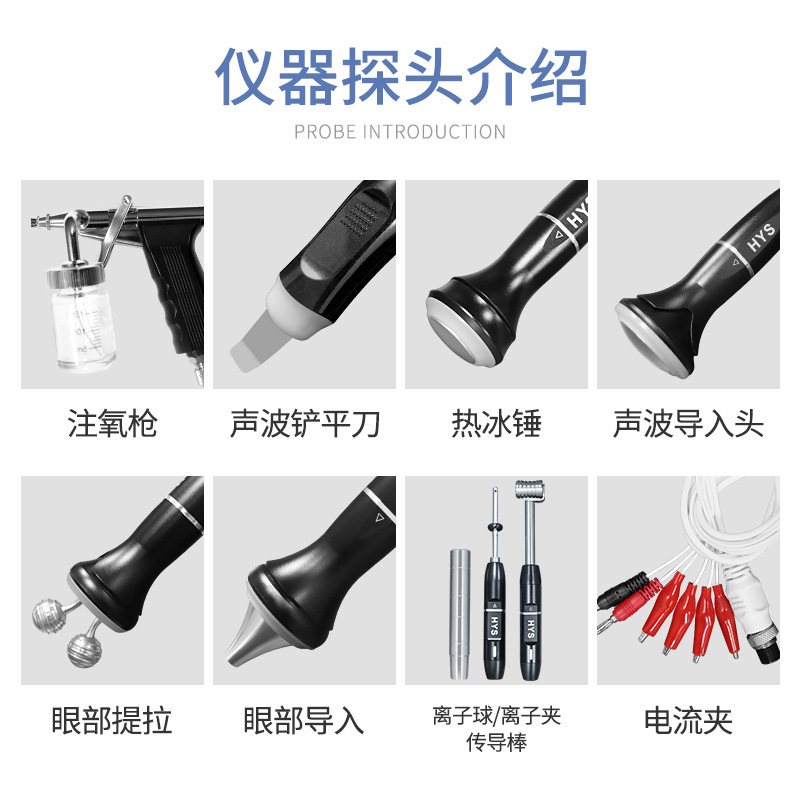 仪器探头介绍

PROBE INTRODUCTION

HYS

HYS

注氧枪

声波铲平刀

热冰锤

声波导入头

HYS

HYS

眼部提拉

眼部导入

离子球/离子夹
传导棒

电流夹