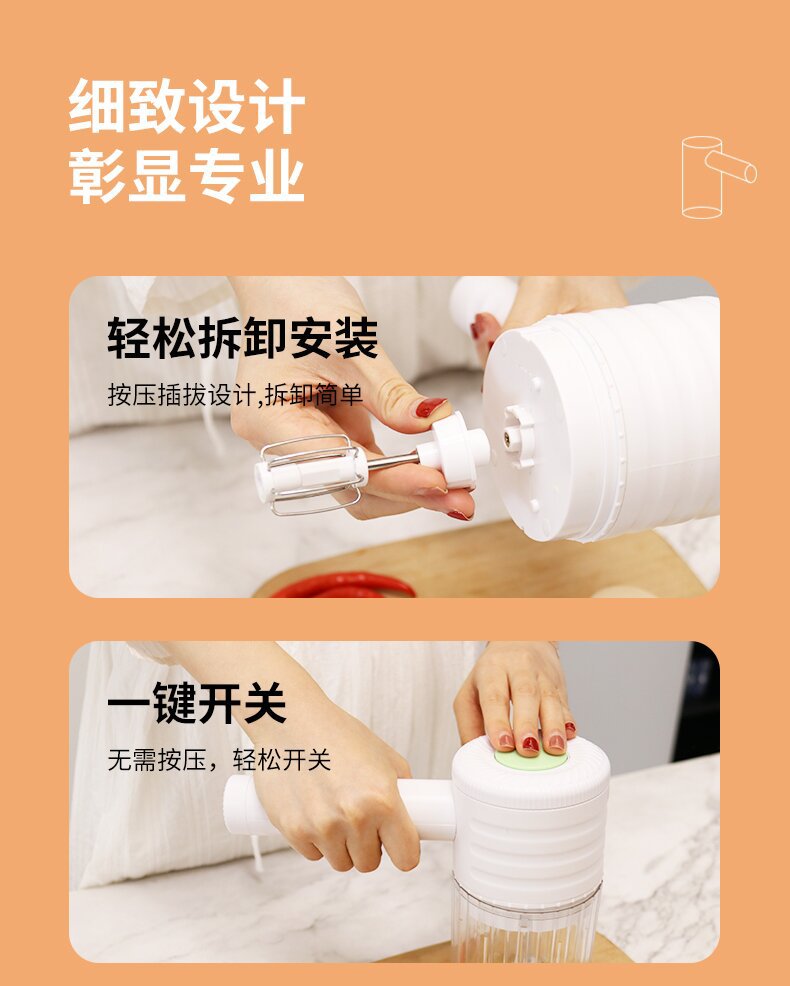 细致设计
彰显专业

轻松拆卸安装
按压插拔设计,拆卸简单

一键开关
无需按压，轻松开关