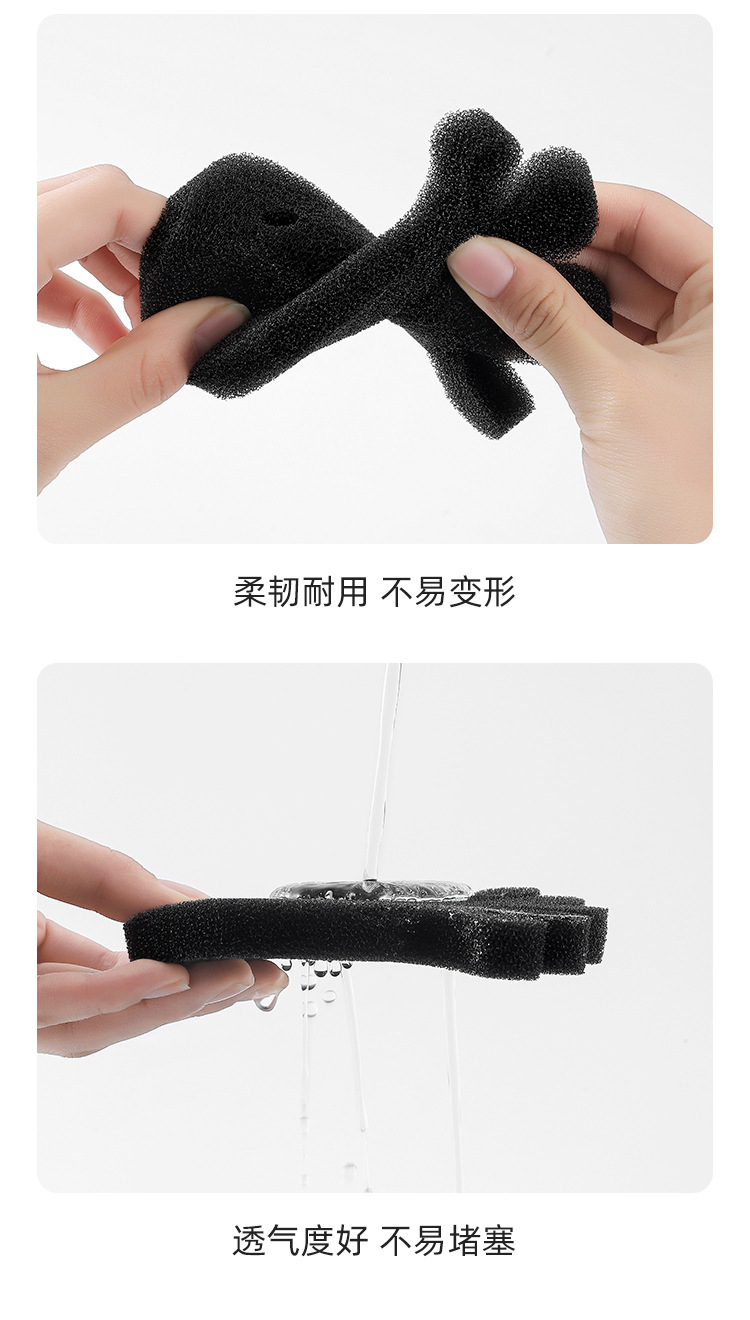 柔韧耐用 不易变形

透气度好 不易堵塞