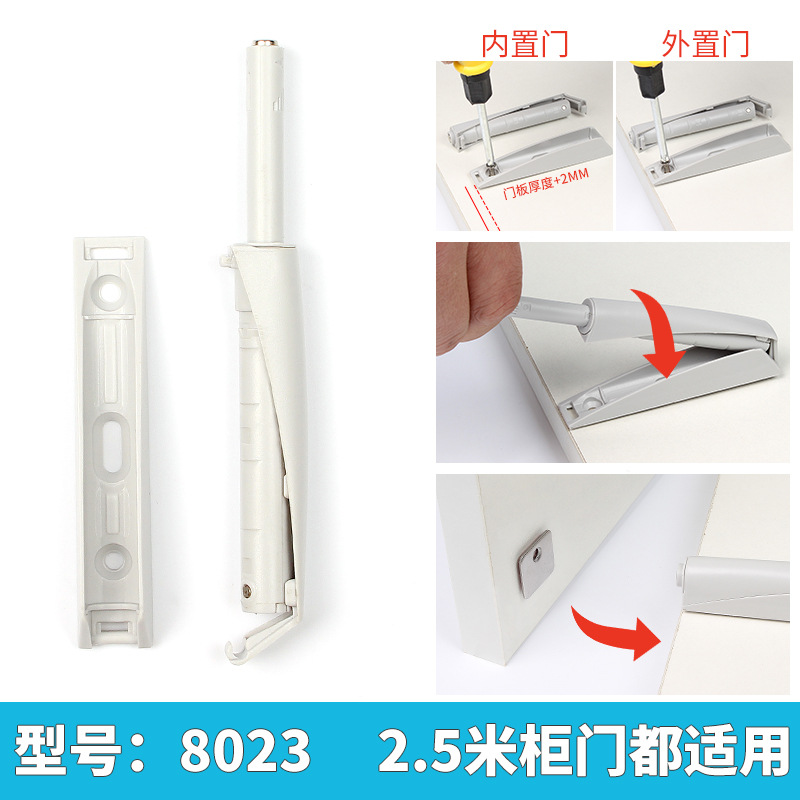 内置门

外置门

门板厚度+2MM

型号：8023 2.5米柜门都适用