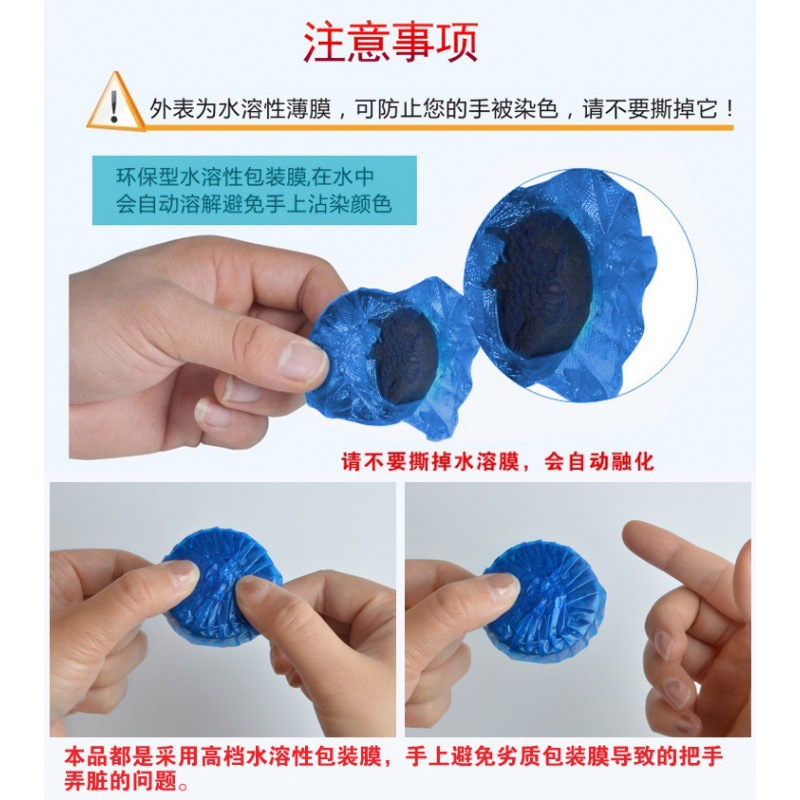 注意事项

外表为水溶性薄膜，可防止您的手被染色，请不要撕掉它！

环保型水溶性包装膜,在水中会自动溶解避免手上沾染颜色

请不要撕掉水溶膜，会自动融化

本品都是采用高档水溶性包装膜，手上避免劣质包装膜导致的把手弄脏的问题。