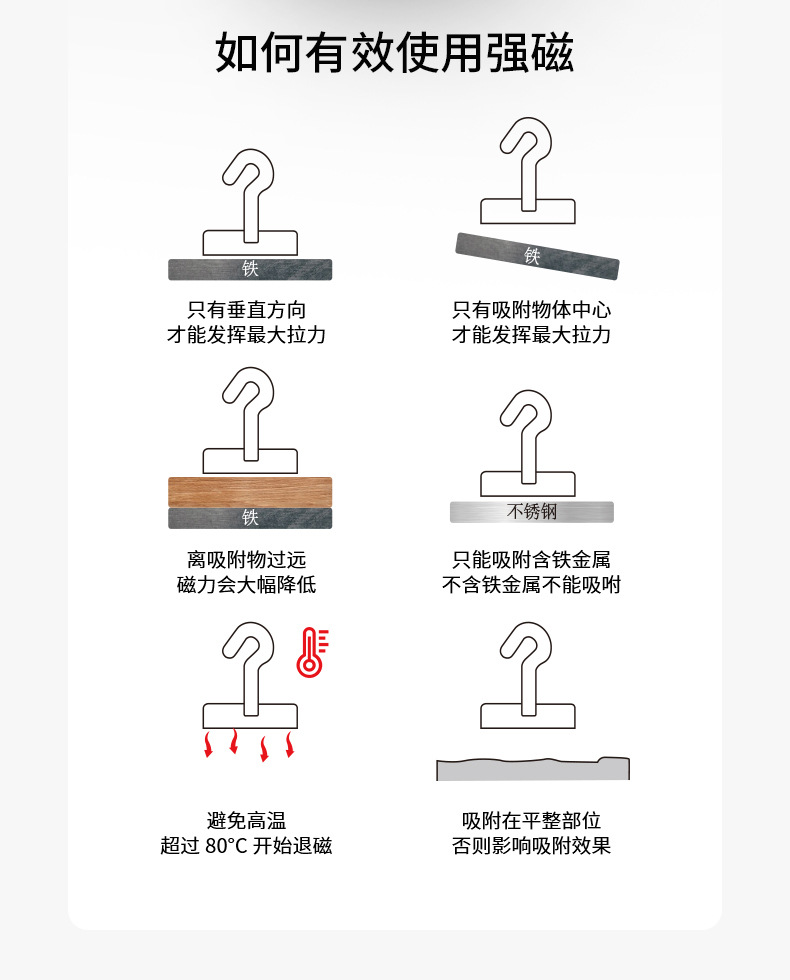 如何有效使用强磁

铁

只有垂直方向
才能发挥最大拉力

铁

只有吸附物体中心
才能发挥最大拉力

铁

离吸附物过远
磁力会大幅降低

不锈钢

只能吸附含铁金属
不含铁金属不能吸附

避免高温
超过 80°C 开始退磁

吸附在平整部位
否则影响吸附效果