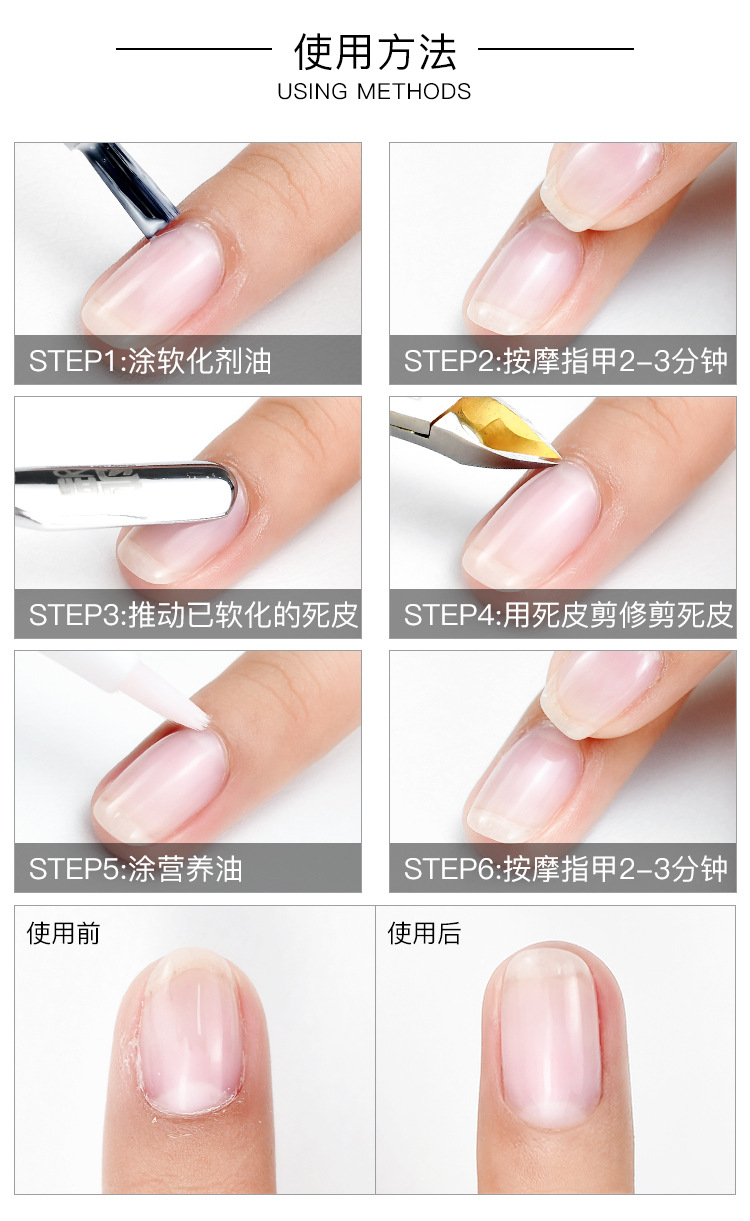 使用方法
USING METHODS

STEP1:涂软化剂油

STEP2:按摩指甲2-3分钟

STEP3:推动已软化的死皮

STEP4:用死皮剪修剪死皮

STEP5:涂营养油

STEP6:按摩指甲2-3分钟

使用前

使用后