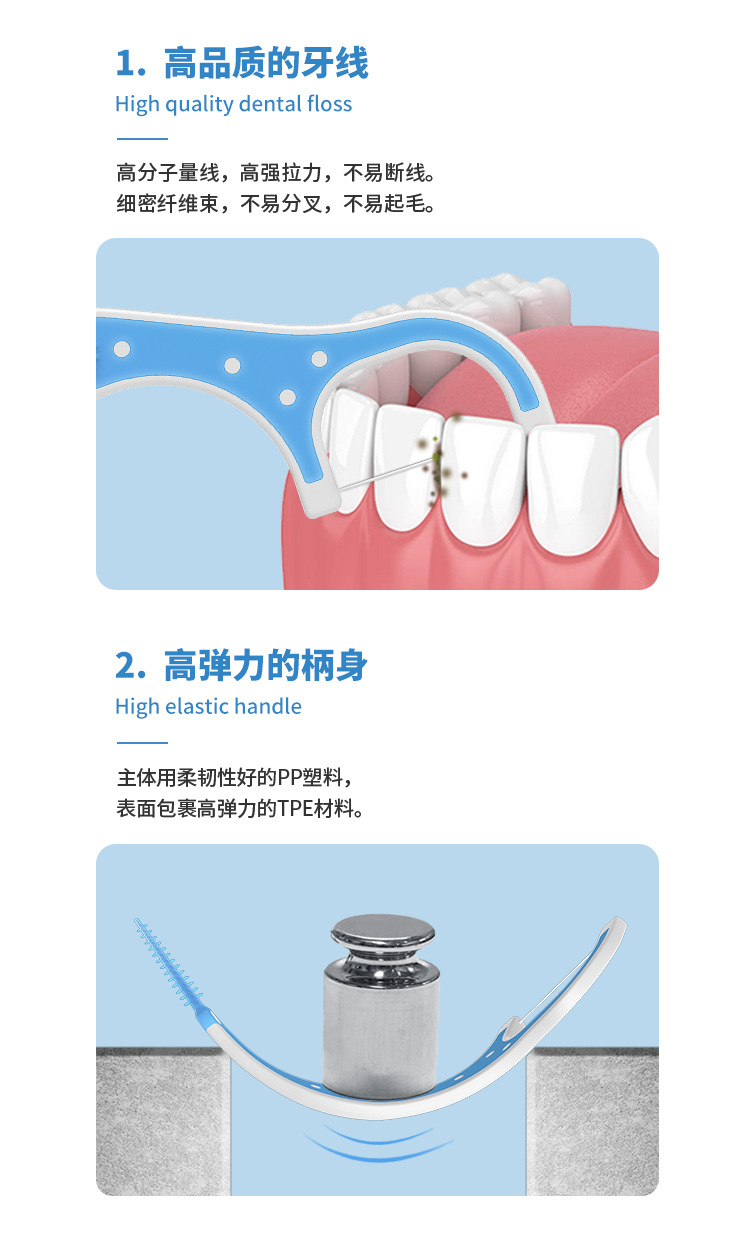 1. 高品质的牙线
High quality dental floss

高分子量线，高强拉力，不易断线。
细密纤维束，不易分叉，不易起毛。

2. 高弹力的柄身
High elastic handle

主体用柔韧性好的PP塑料，
表面包裹高弹力的TPE材料。