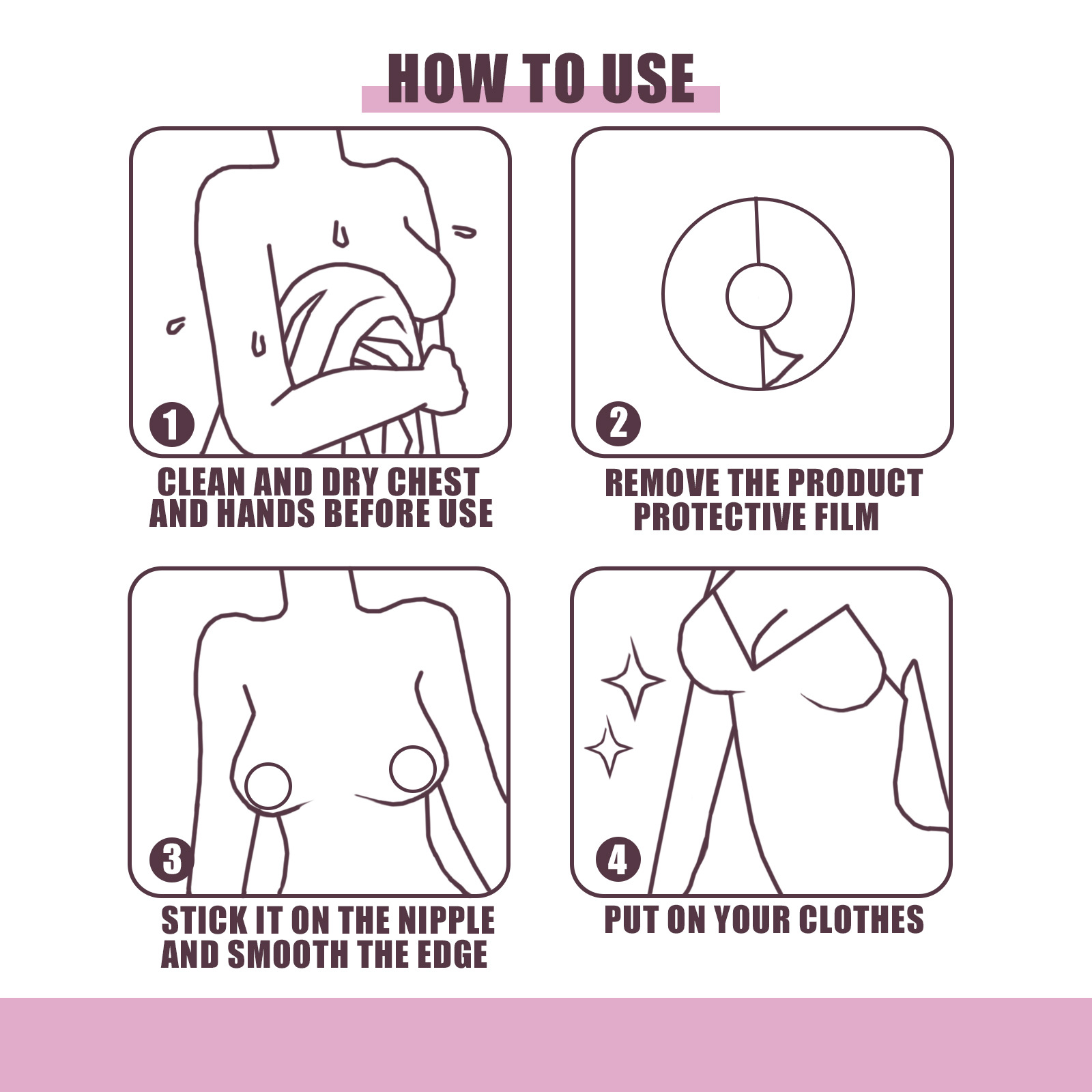 HOW TO USE

1

CLEAN AND DRY CHEST AND HANDS BEFORE USE

2

REMOVE THE PRODUCT PROTECTIVE FILM

3

STICK IT ON THE NIPPLE AND SMOOTH THE EDGE

4

PUT ON YOUR CLOTHES