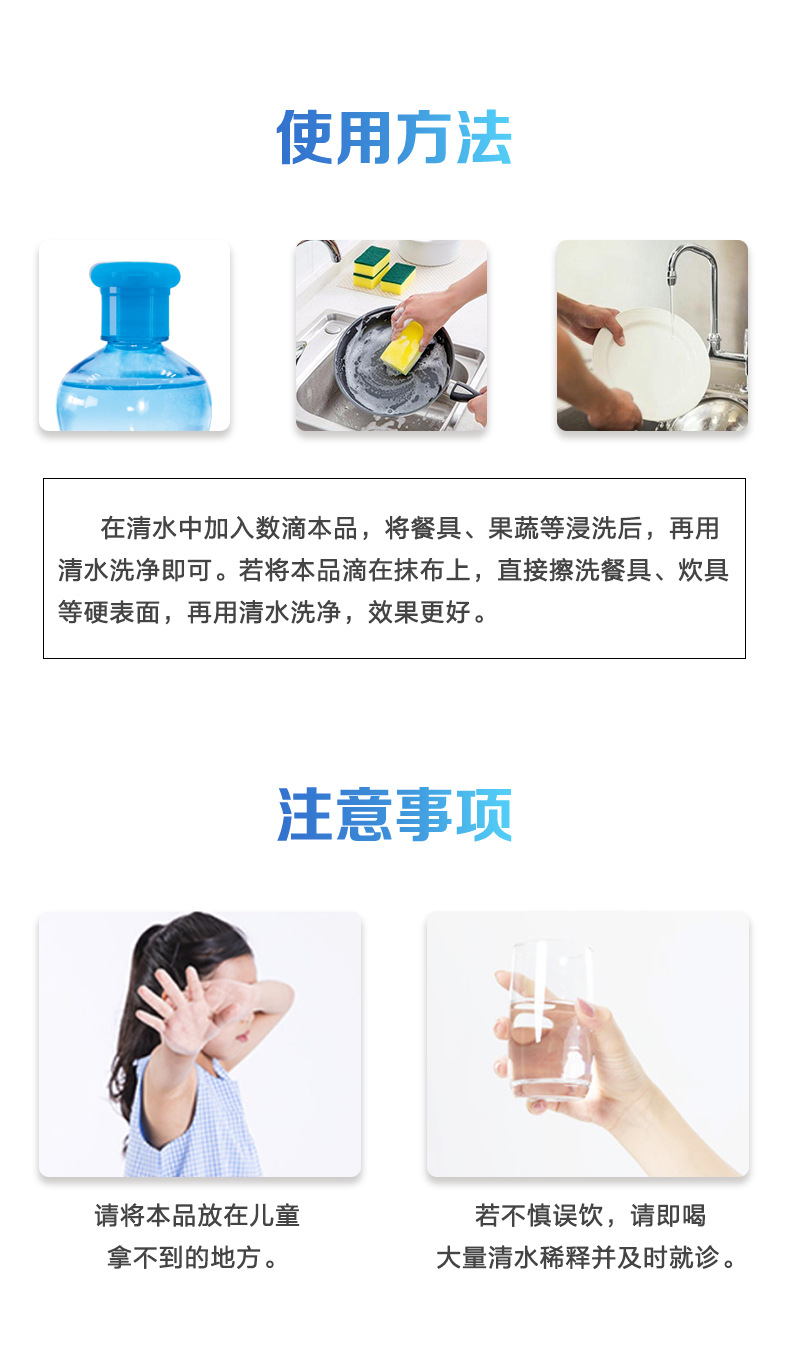 使用方法

在清水中加入数滴本品，将餐具、果蔬等浸洗后，再用清水洗净即可。若将本品滴在抹布上，直接擦洗餐具、炊具等硬表面，再用清水洗净，效果更好。

注意事项

请将本品放在儿童拿不到的地方。

若不慎误饮，请即喝大量清水稀释并及时就诊。