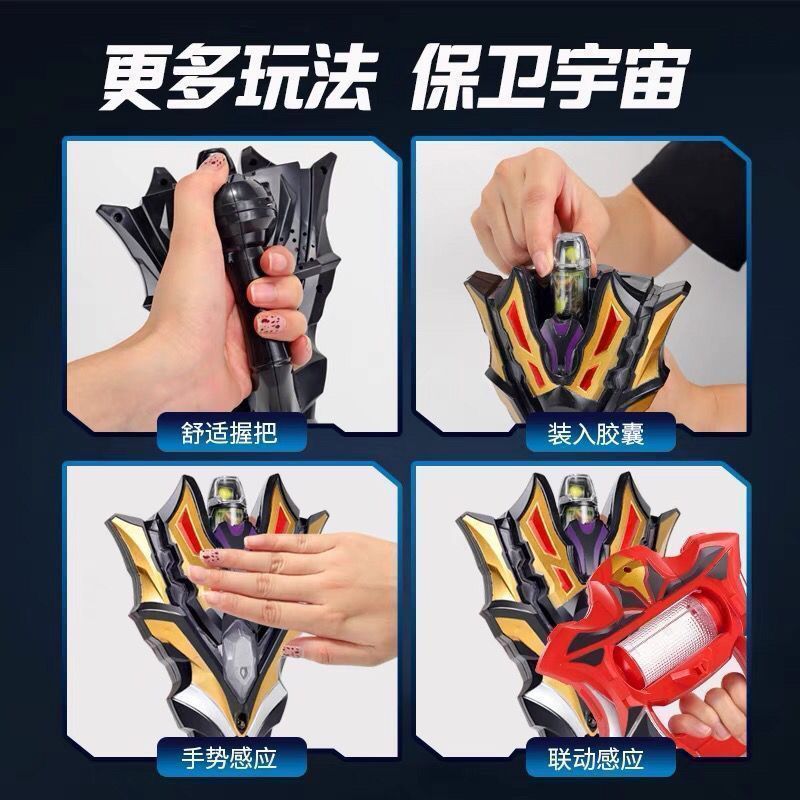 更多玩法 保卫宇宙

舒适握把

装入胶囊

手势感应

联动感应