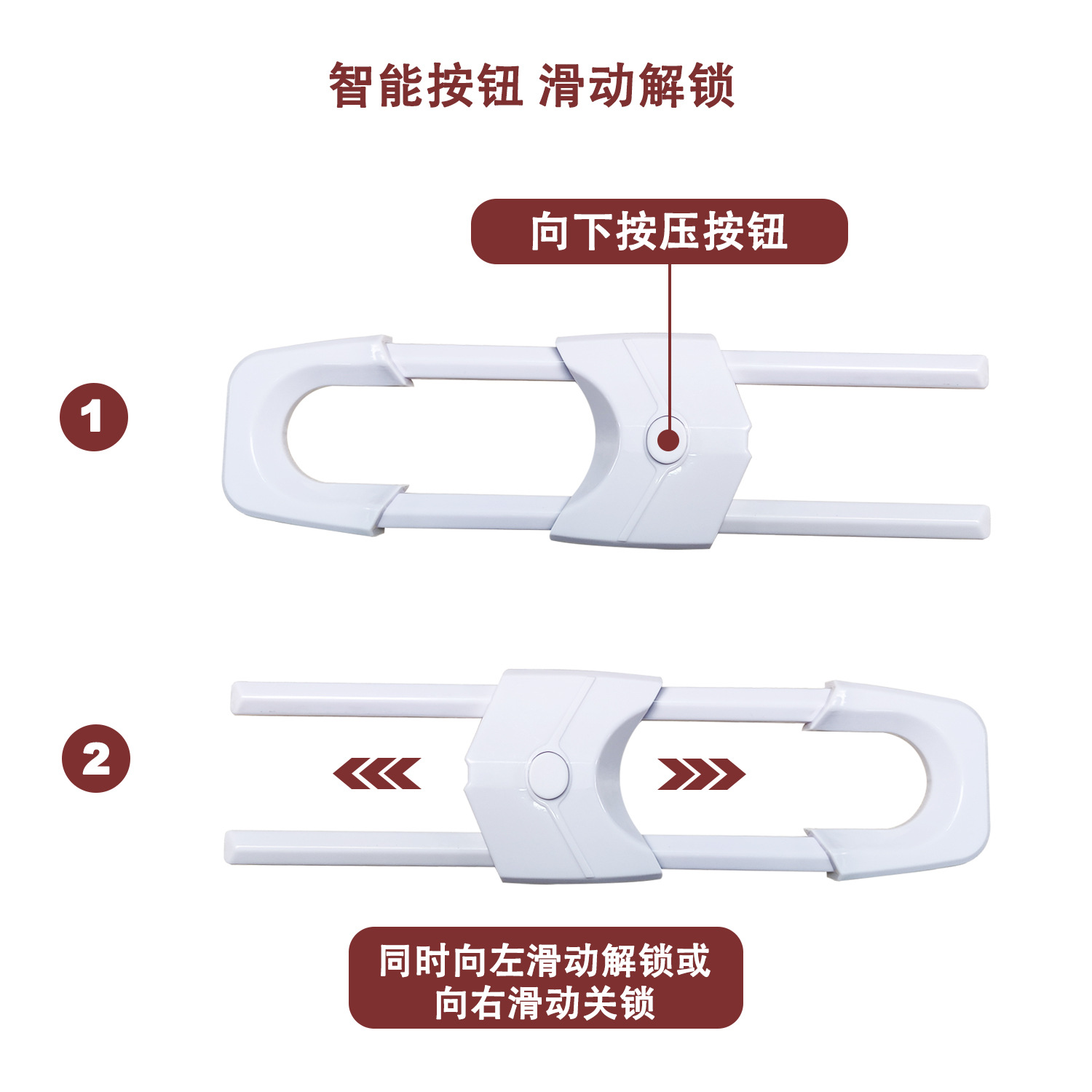 智能按钮 滑动解锁

向下按压按钮

1

2

同时向左滑动解锁或
向右滑动关锁