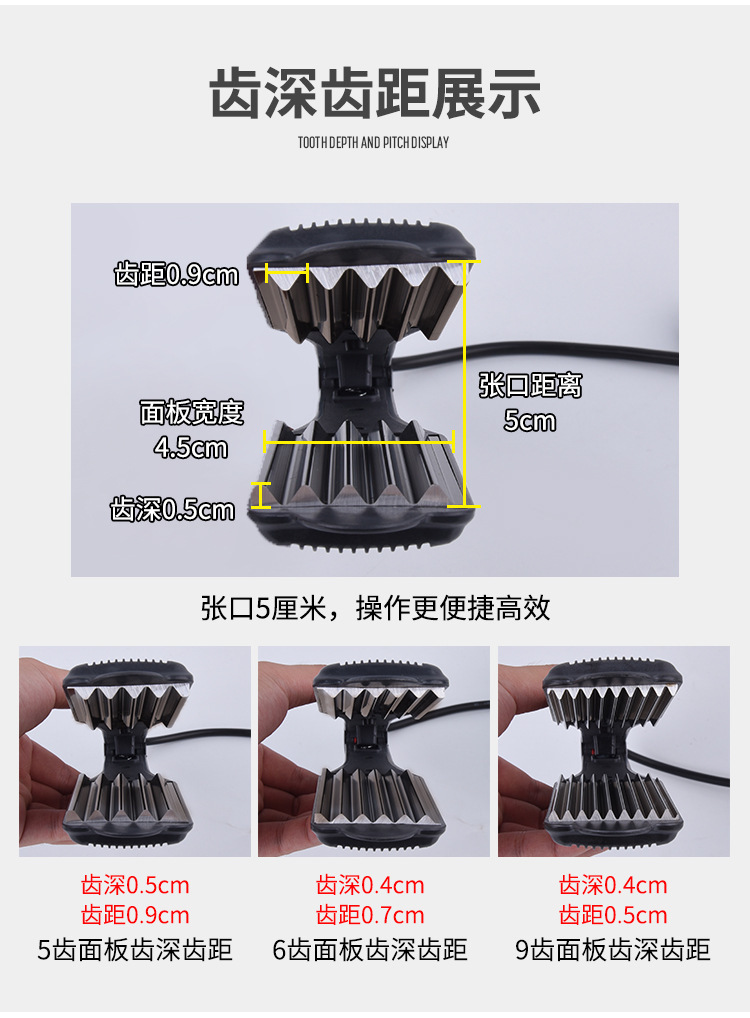 齿深齿距展示
TOOTH DEPTH AND PITCH DISPLAY

齿距0.9cm
面板宽度
4.5cm
齿深0.5cm
张口距离
5cm

张口5厘米，操作更便捷高效

齿深0.5cm
齿距0.9cm
5齿面板齿深齿距

齿深0.4cm
齿距0.7cm
6齿面板齿深齿距

齿深0.4cm
齿距0.5cm
9齿面板齿深齿距