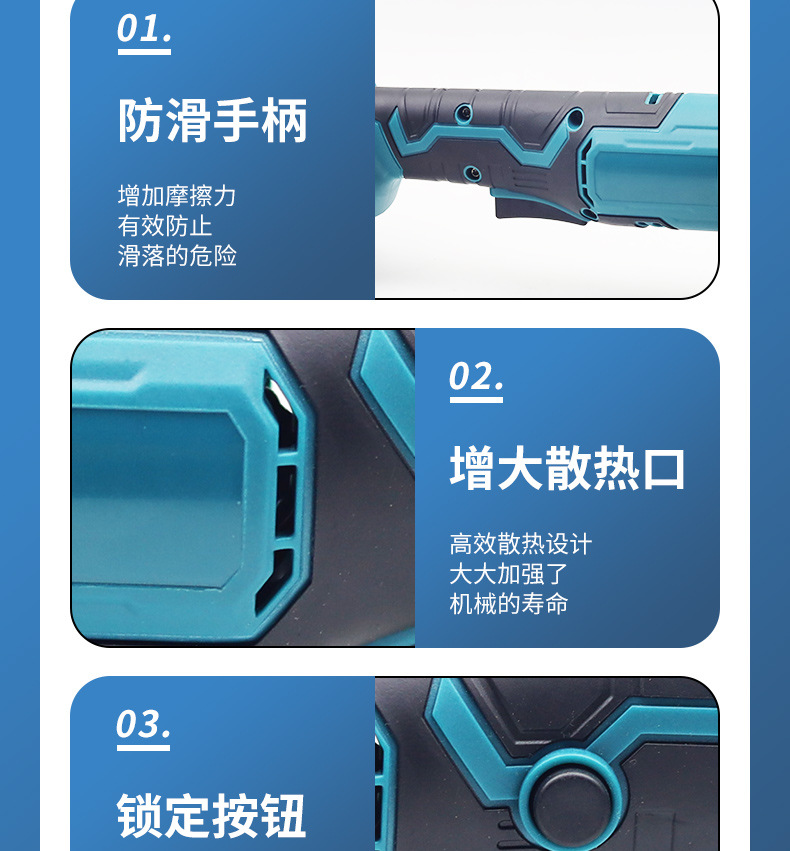 01.

防滑手柄

增加摩擦力
有效防止
滑落的危险

02.

增大散热口

高效散热设计
大大加强了
机械的寿命

03.

锁定按钮