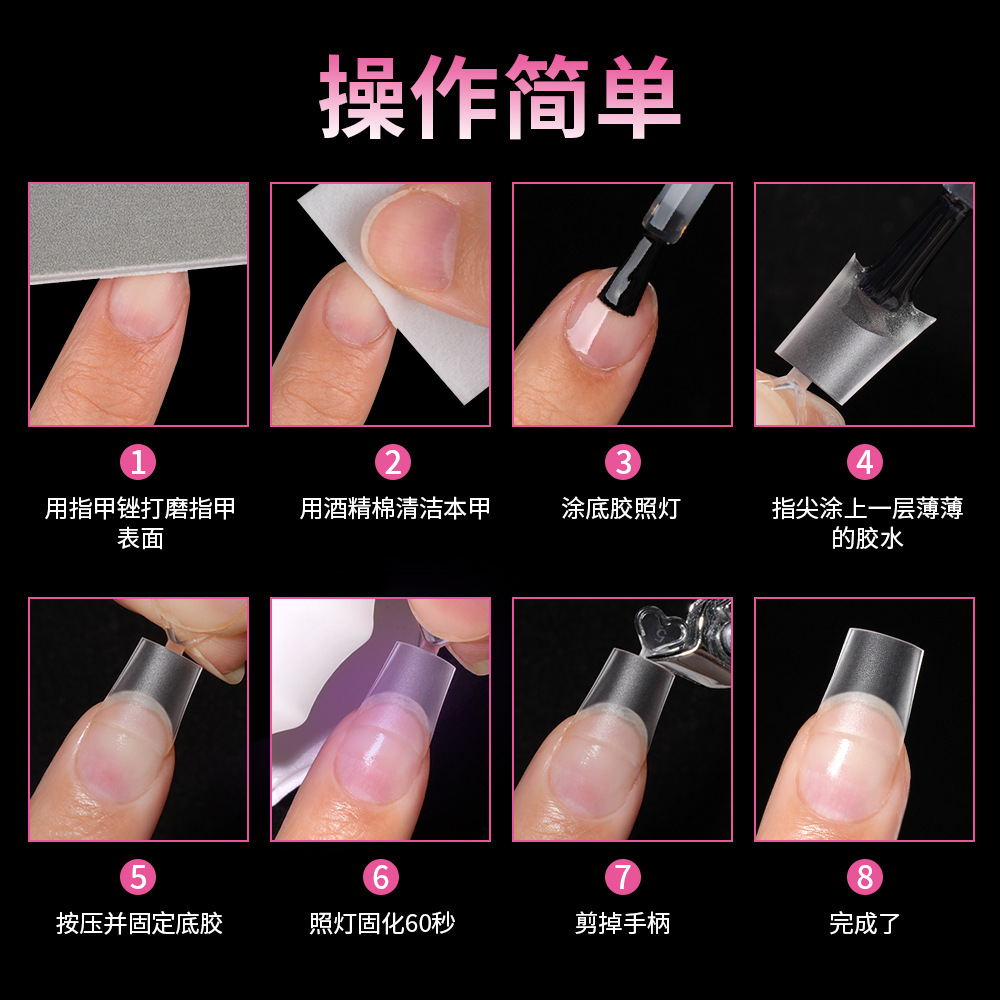 操作简单

1
用指甲锉打磨指甲表面

2
用酒精棉清洁本甲

3
涂底胶照灯

4
指尖涂上一层薄薄的胶水

5
按压并固定底胶

6
照灯固化60秒

7
剪掉手柄

8
完成了