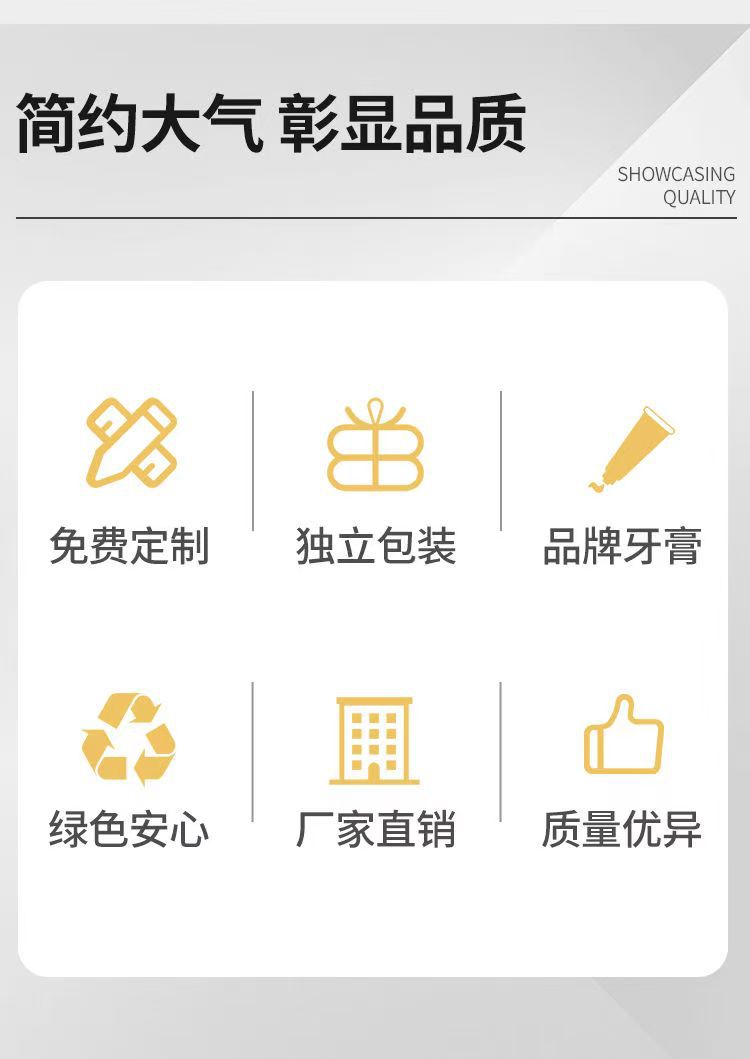 简约大气 彰显品质

SHOWCASING
QUALITY

免费定制

独立包装

品牌牙膏

绿色安心

厂家直销

质量优异