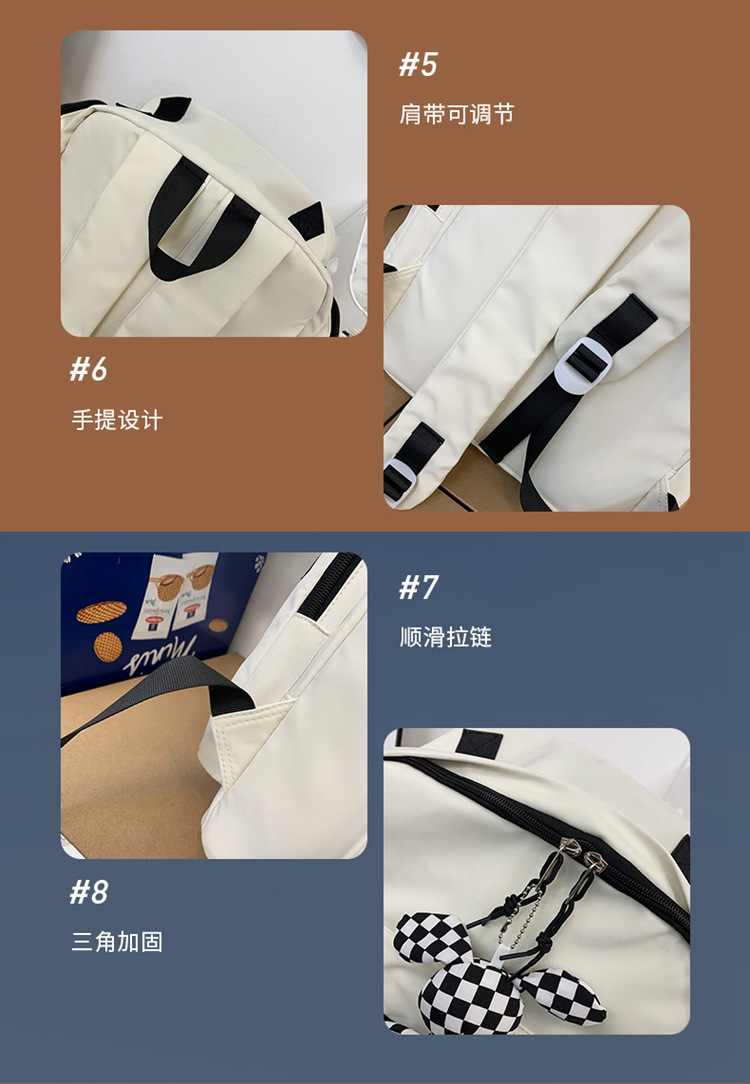 #5
肩带可调节

#6
手提设计

#7
顺滑拉链

#8
三角加固