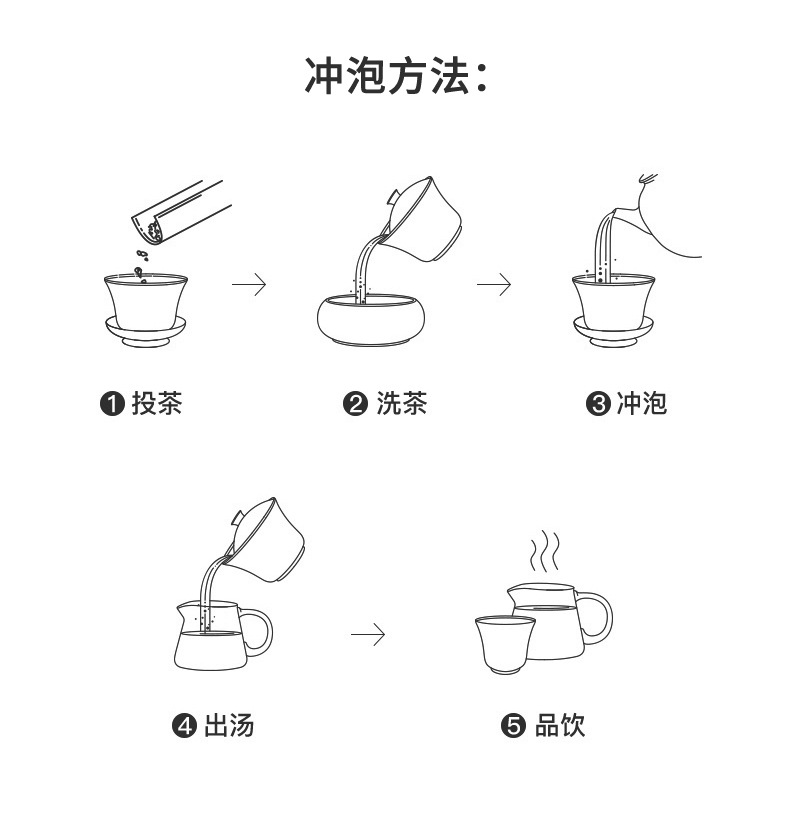 冲泡方法：

❶ 投茶

❷ 洗茶

❸ 冲泡

❹ 出汤

❺ 品饮