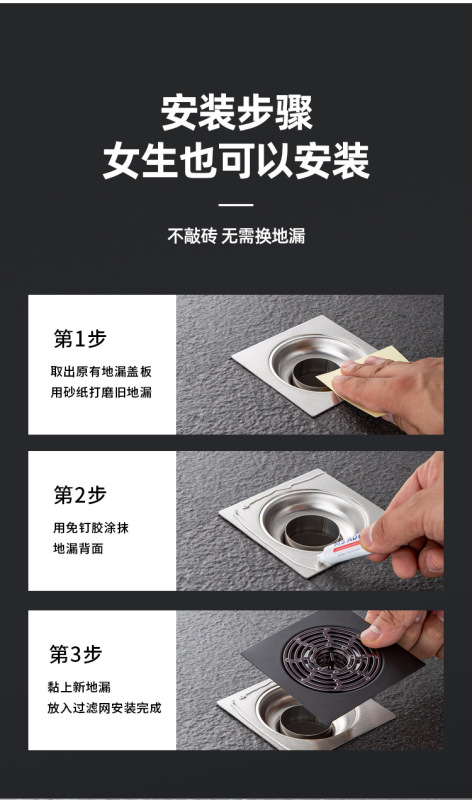 安装步骤
女生也可以安装

不敲砖 无需换地漏

第1步
取出原有地漏盖板
用砂纸打磨旧地漏

第2步
用免钉胶涂抹
地漏背面

第3步
黏上新地漏
放入过滤网安装完成