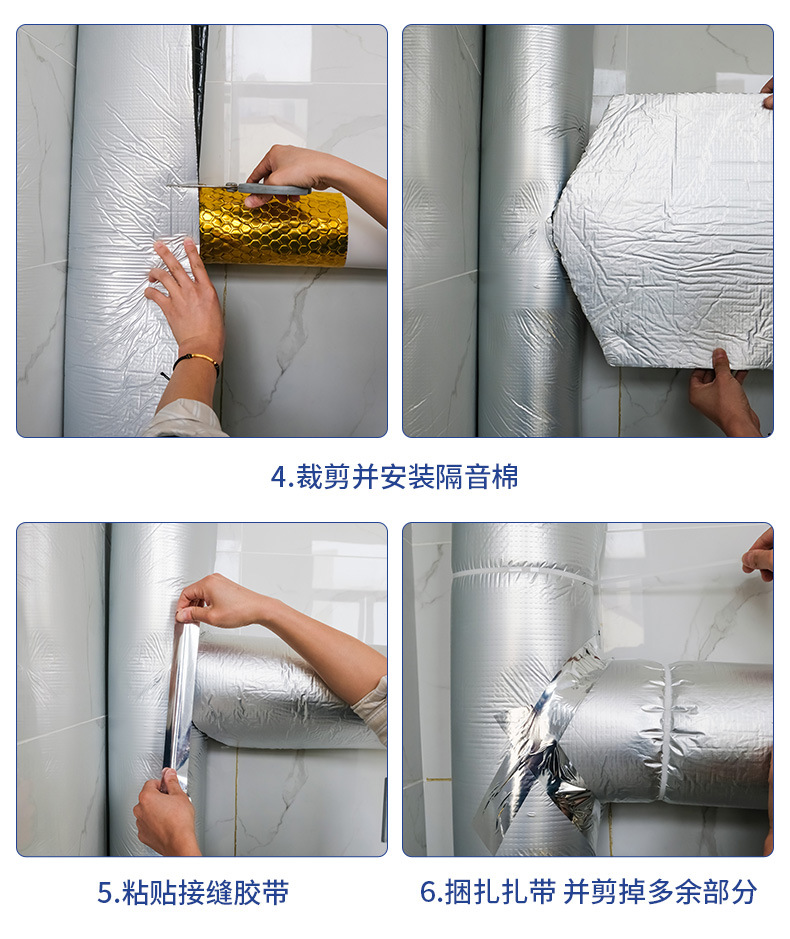 4.裁剪并安装隔音棉

5.粘贴接缝胶带

6.捆扎扎带 并剪掉多余部分