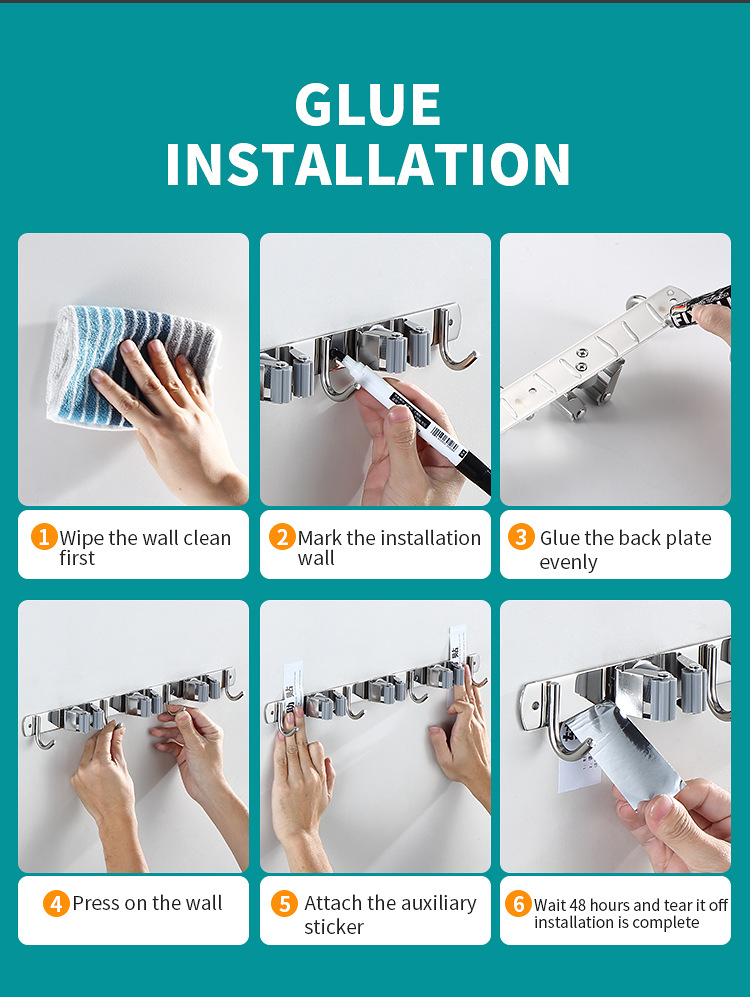 GLUE INSTALLATION

1 Wipe the wall clean first

2 Mark the installation wall

3 Glue the back plate evenly

4 Press on the wall

5 Attach the auxiliary sticker

6 Wait 48 hours and tear it off installation is complete