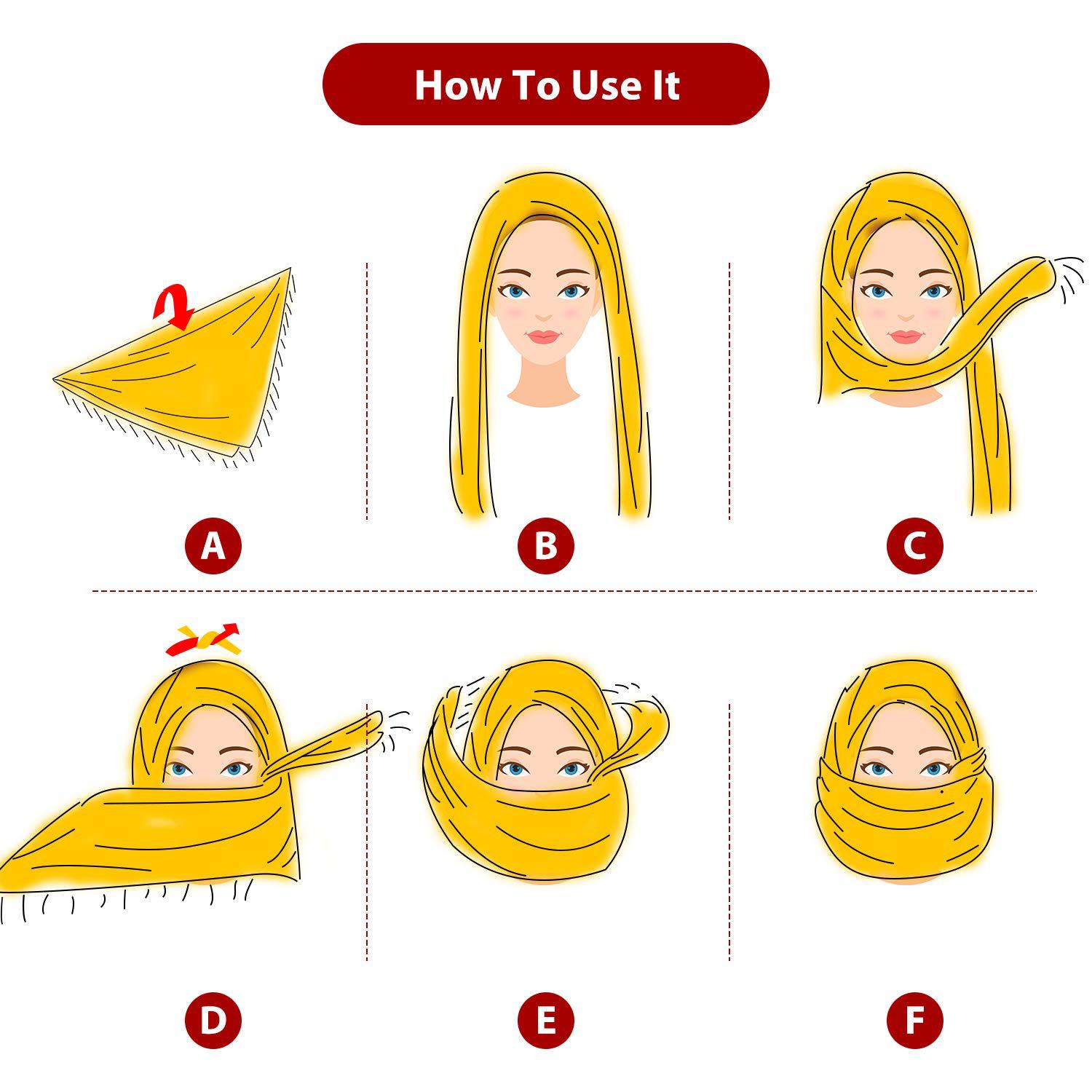 How To Use It

A

B

C

D

E

F