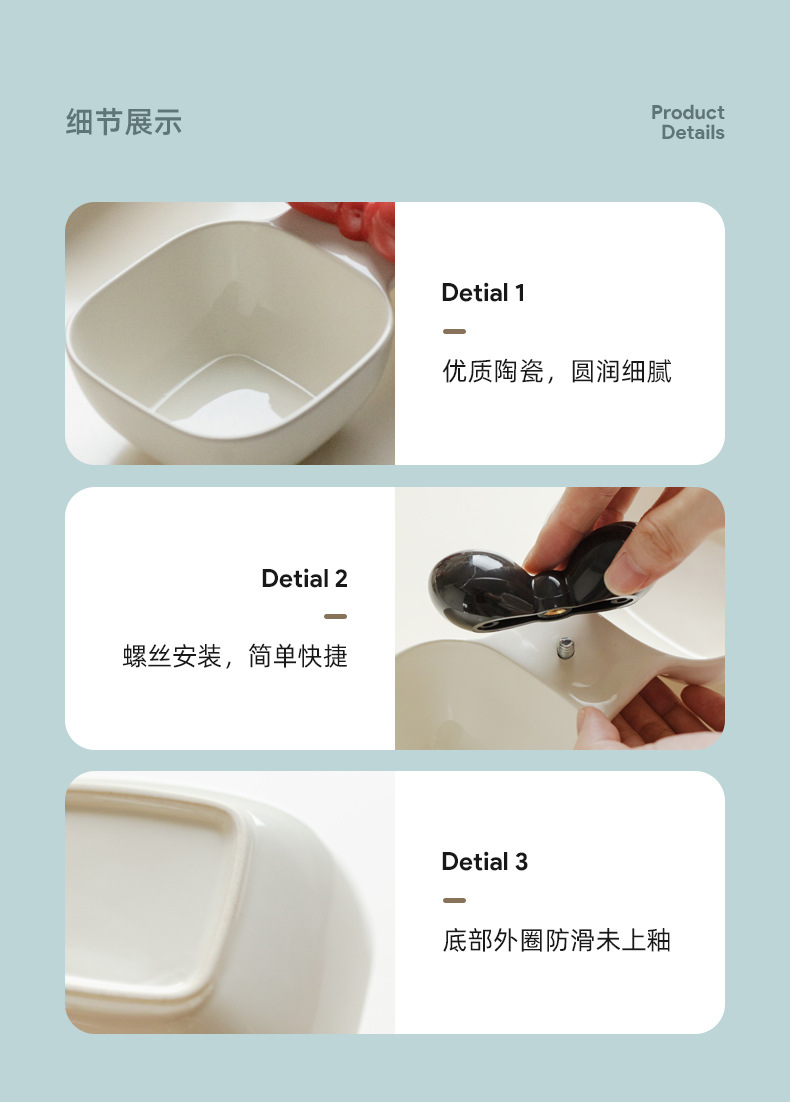 细节展示

Product Details

Detial 1

优质陶瓷，圆润细腻

Detial 2

螺丝安装，简单快捷

Detial 3

底部外圈防滑未上釉